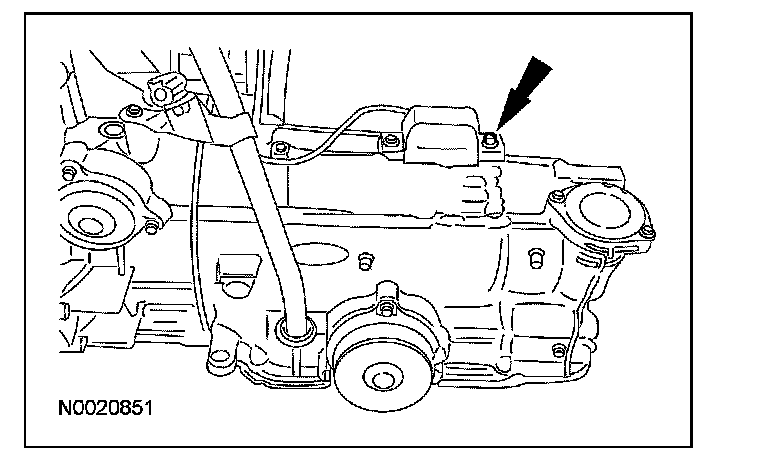 N0020851