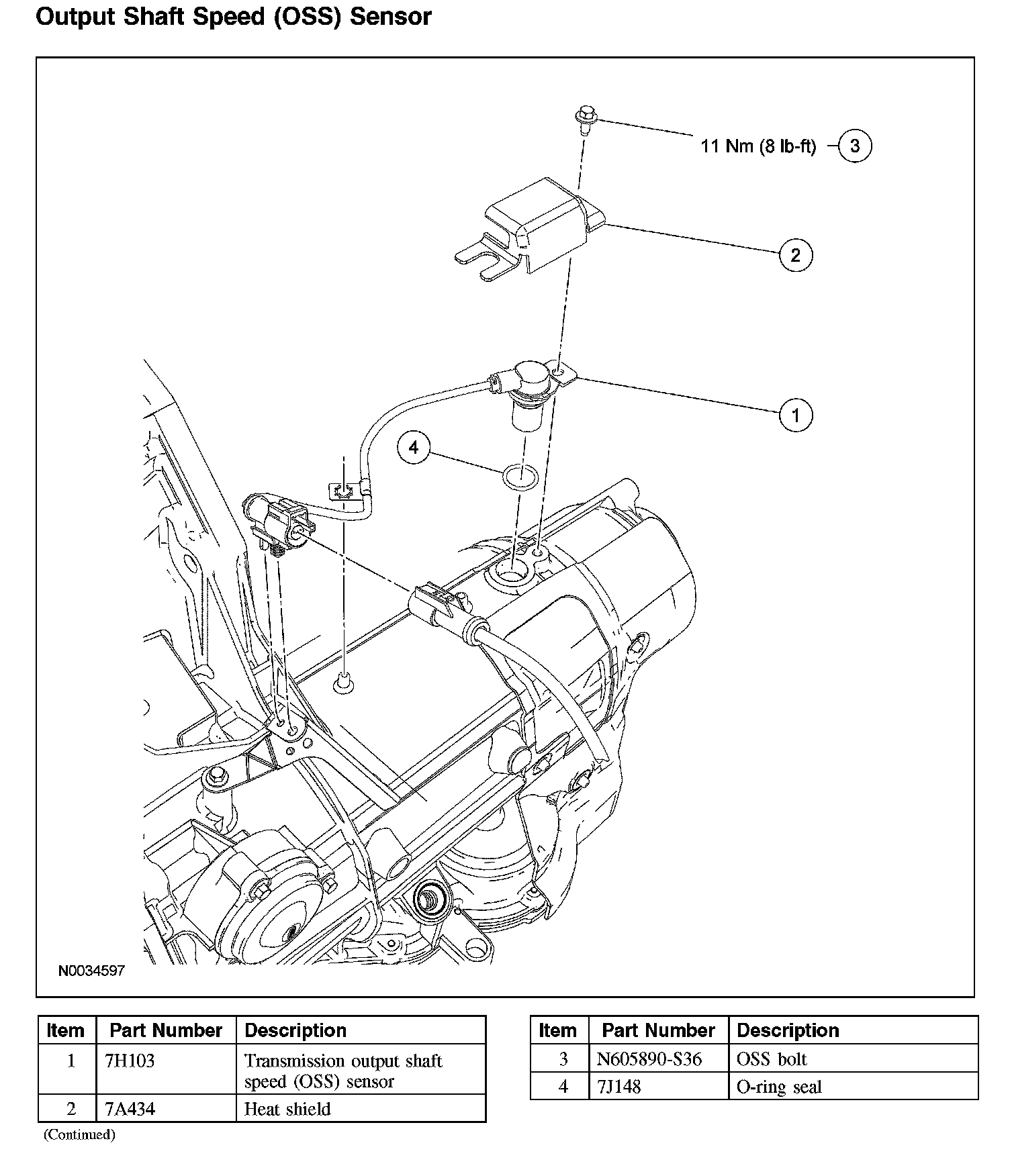 Output Shaft Speed (OSS) Sensor

11 Nm (8 lb-ft)
3
2
1
4

N0034597

| Item | Part Number | Description |
|---|---|---|
| 1 | 7H103 | Transmission output shaft speed (OSS) sensor |
| 2 | 7A434 | Heat shield |

(Continued)

| Item | Part Number | Description |
|---|---|---|
| 3 | N605890-S36 | OSS bolt |
| 4 | 7J148 | O-ring seal |