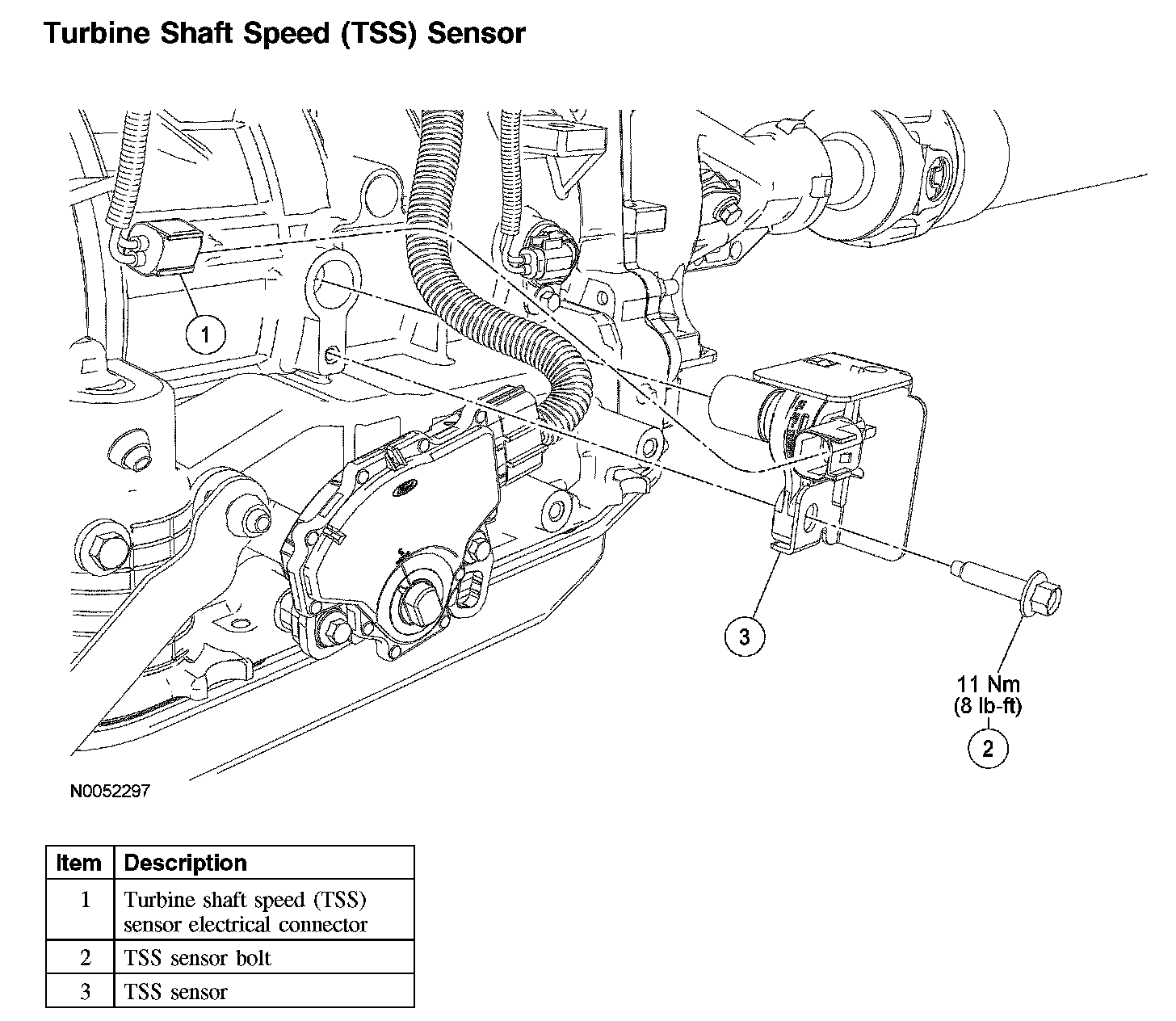 Turbine Shaft Speed (TSS) Sensor

1

3

11 Nm
(8 lb-ft)

2

N0052297

| Item | Description |
|---|---|
| 1 | Turbine shaft speed (TSS) sensor electrical connector |
| 2 | TSS sensor bolt |
| 3 | TSS sensor |