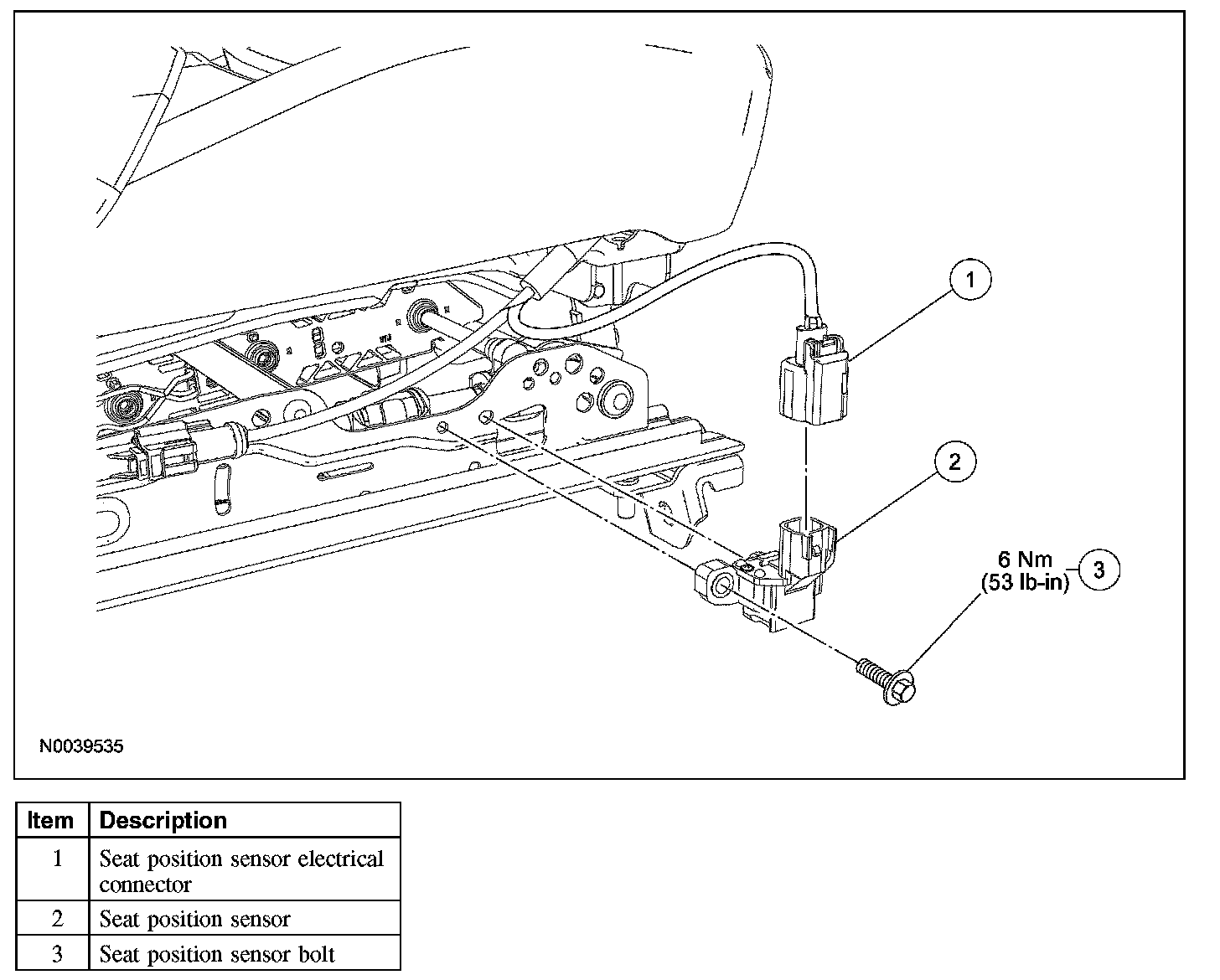 1

2

6 Nm
(53 lb-in)

3

N0039535

| Item | Description |
|---|---|
| 1 | Seat position sensor electrical connector |
| 2 | Seat position sensor |
| 3 | Seat position sensor bolt |