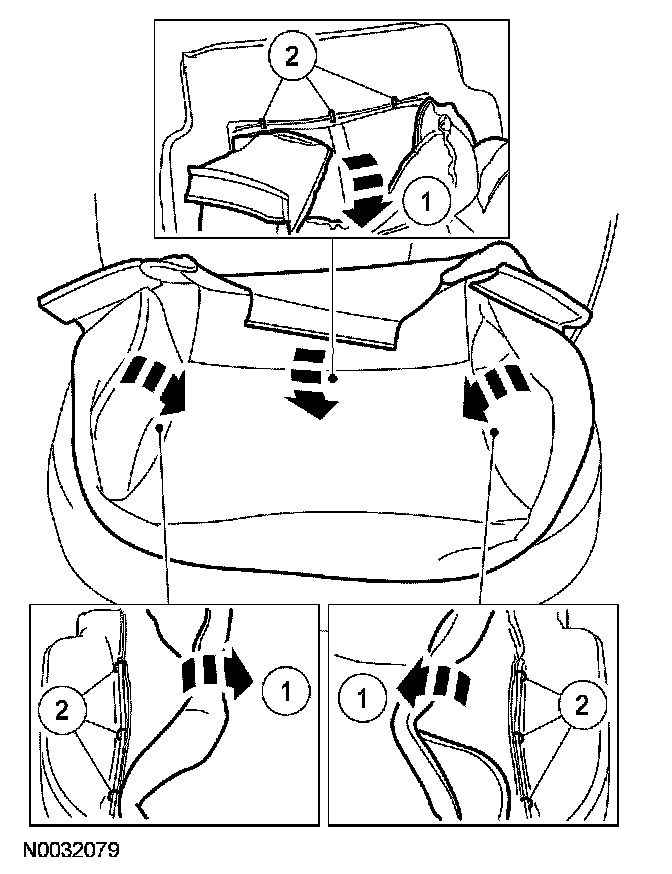 2
1
2
1
1
2
N0032079