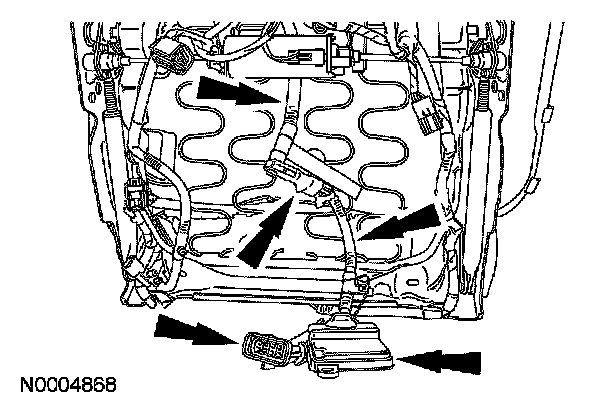 N0004868