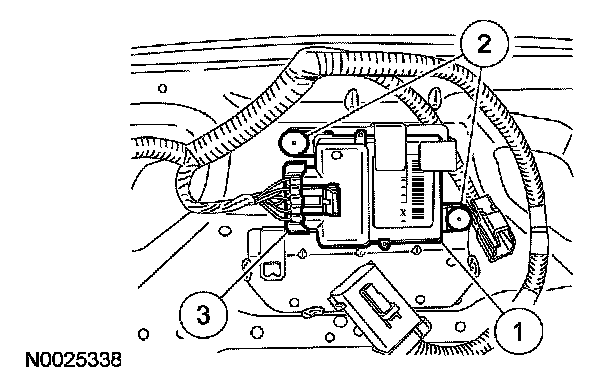 2

3

1

N0025338