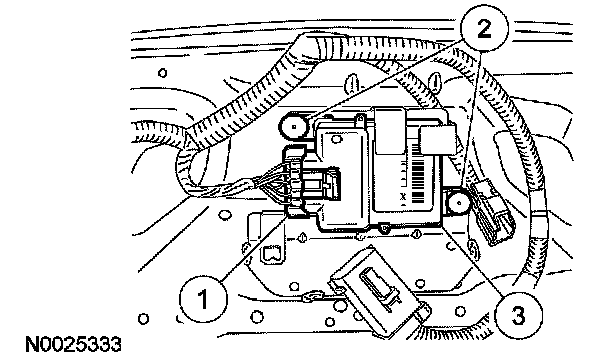 2
1
3
N0025333