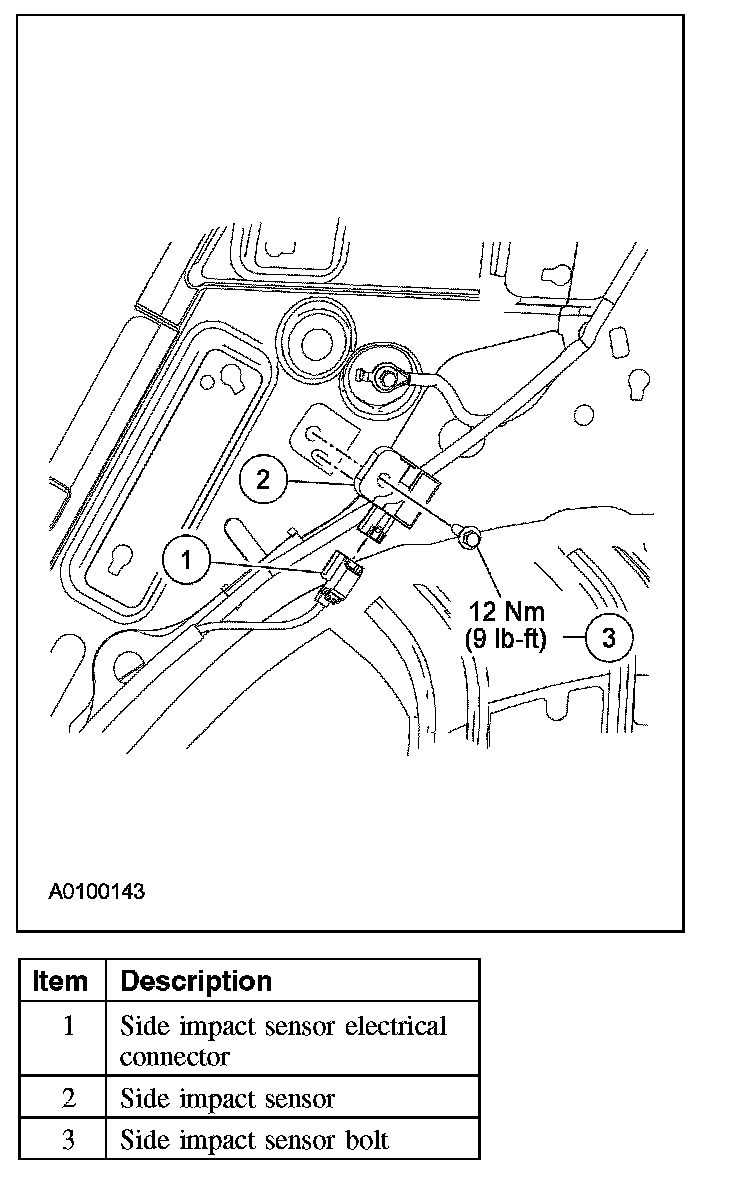 2

1

12 Nm
(9 lb-ft)

3

A0100143

| Item | Description |
|---|---|
| 1 | Side impact sensor electrical connector |
| 2 | Side impact sensor |
| 3 | Side impact sensor bolt |