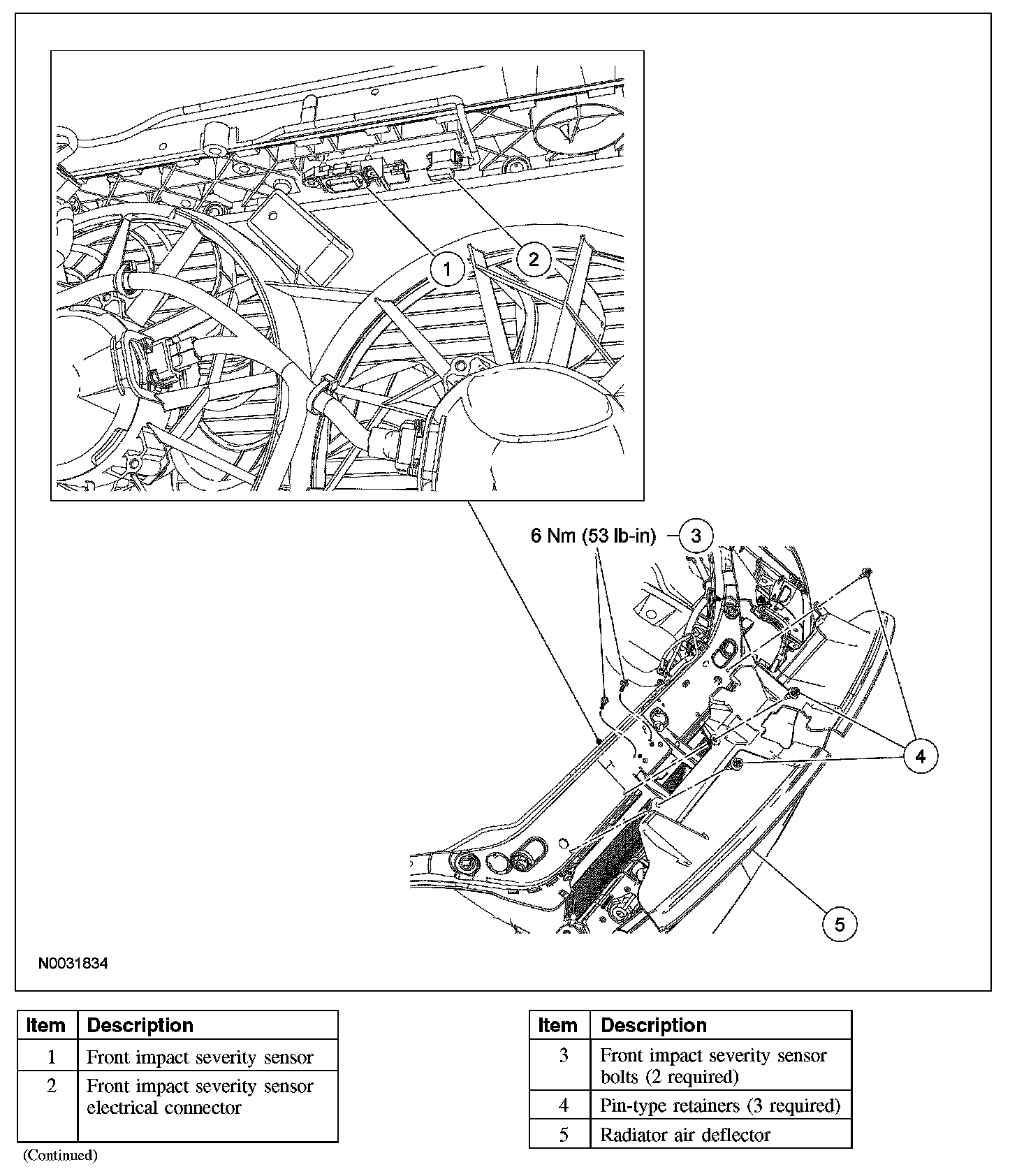 1
2
6 Nm (53 lb-in)
3
4
5
N0031834

| Item | Description |
|---|---|
| 1 | Front impact severity sensor |
| 2 | Front impact severity sensor electrical connector |

(Continued)

| Item | Description |
|---|---|
| 3 | Front impact severity sensor bolts (2 required) |
| 4 | Pin-type retainers (3 required) |
| 5 | Radiator air deflector |