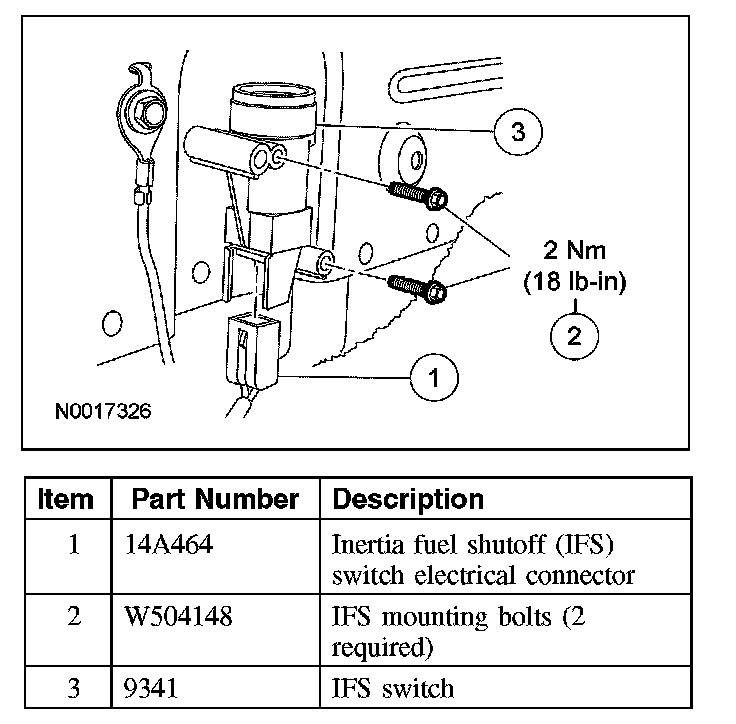 3

2 Nm
(18 lb-in)

2

1

N0017326

| Item | Part Number | Description |
|---|---|---|
| 1 | 14A464 | Inertia fuel shutoff (IFS) switch electrical connector |
| 2 | W504148 | IFS mounting bolts (2 required) |
| 3 | 9341 | IFS switch |