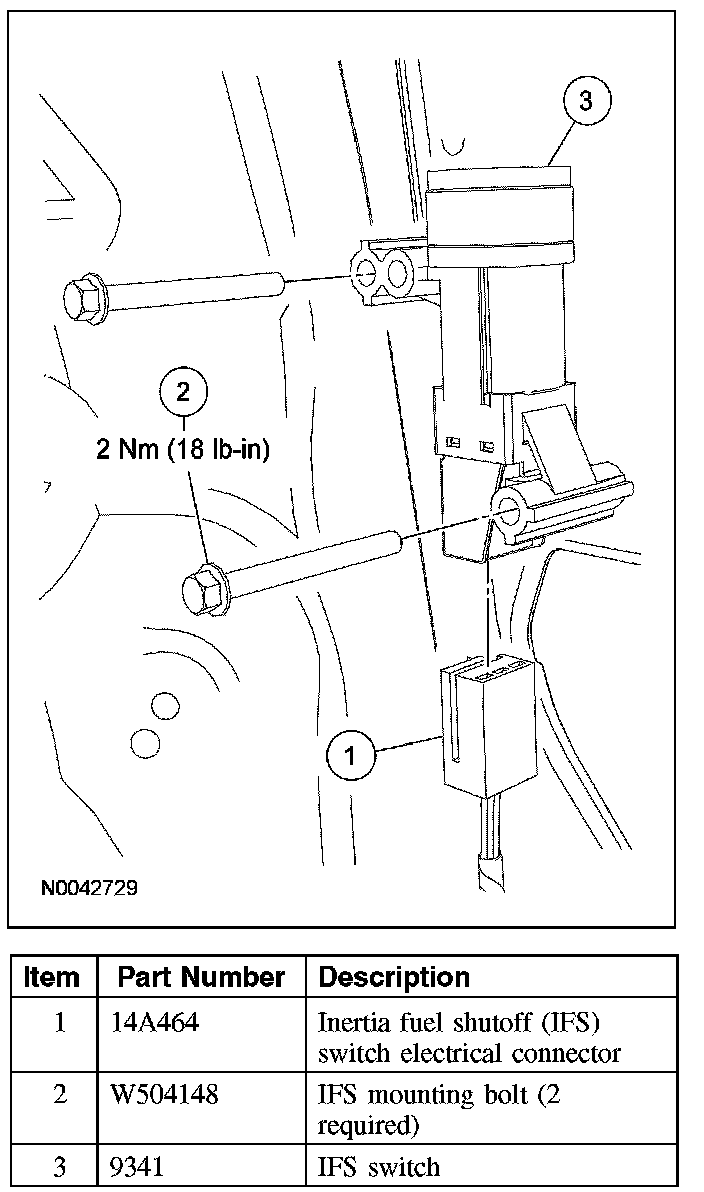 3

2

2 Nm (18 lb-in)

1

N0042729

| Item | Part Number | Description |
|---|---|---|
| 1 | 14A464 | Inertia fuel shutoff (IFS) switch electrical connector |
| 2 | W504148 | IFS mounting bolt (2 required) |
| 3 | 9341 | IFS switch |