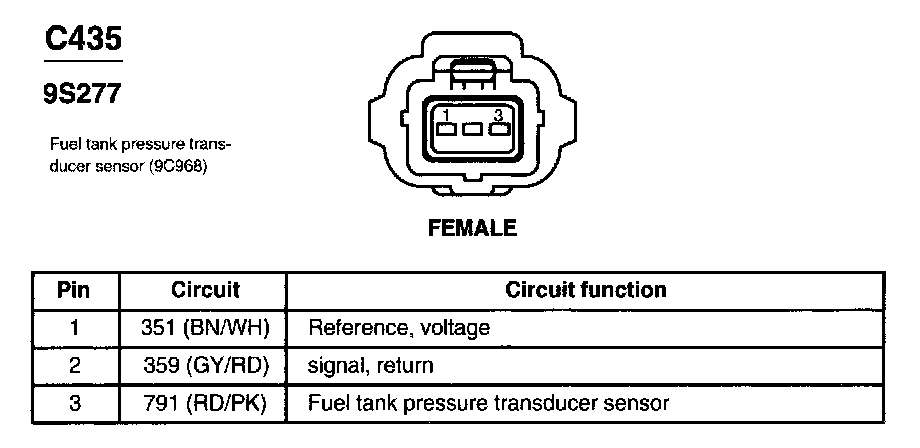 C435

9S277

Fuel tank pressure transducer sensor (9C968)

1 3

FEMALE

| Pin | Circuit | Circuit function |
|---|---|---|
| 1 | 351 (BN/WH) | Reference, voltage |
| 2 | 359 (GY/RD) | signal, return |
| 3 | 791 (RD/PK) | Fuel tank pressure transducer sensor |