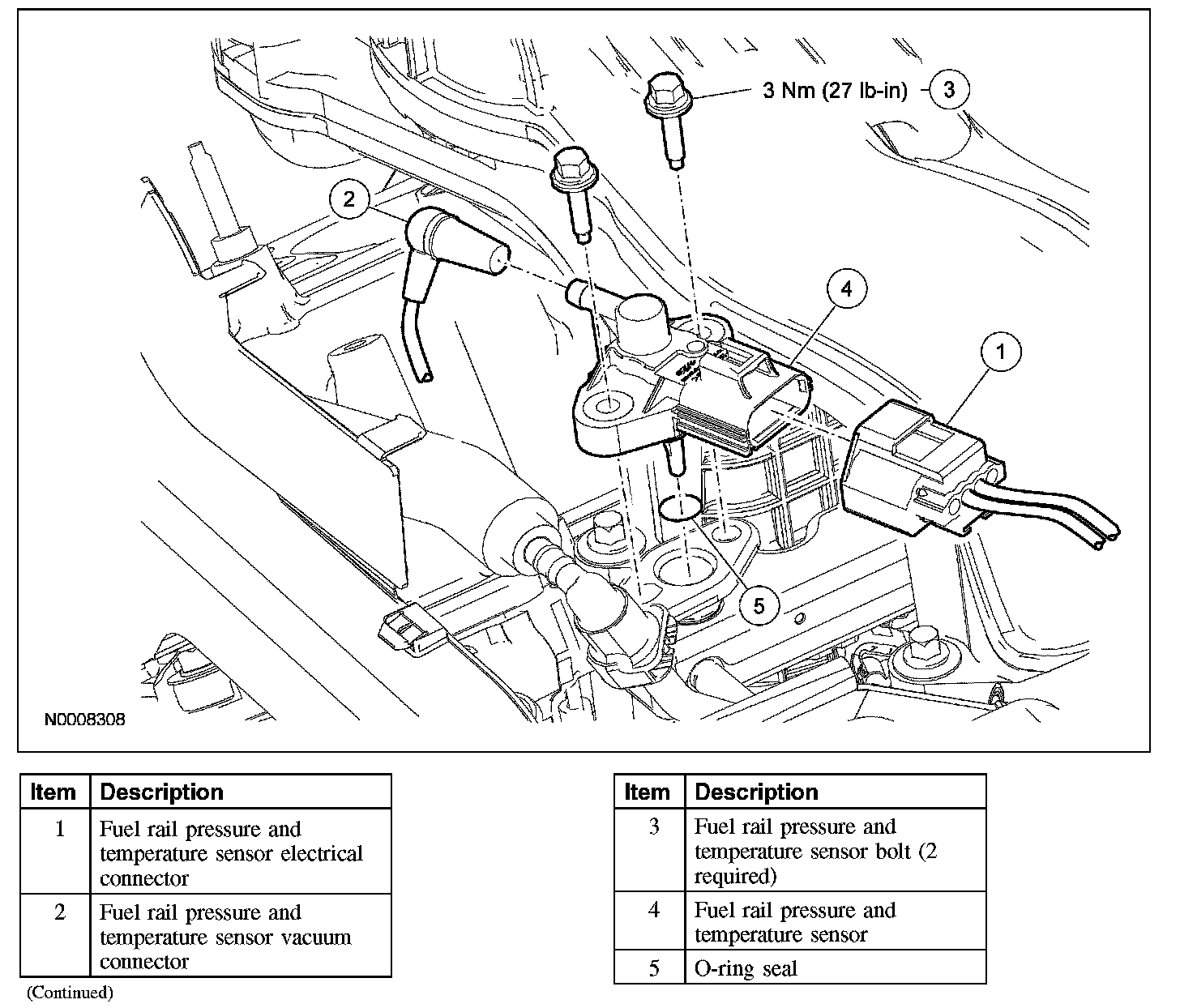 3 Nm (27 lb-in) 3

2

4

1

5

N0008308

| Item | Description |
|---|---|
| 1 | Fuel rail pressure and temperature sensor electrical connector |
| 2 | Fuel rail pressure and temperature sensor vacuum connector |

(Continued)

| Item | Description |
|---|---|
| 3 | Fuel rail pressure and temperature sensor bolt (2 required) |
| 4 | Fuel rail pressure and temperature sensor |
| 5 | O-ring seal |