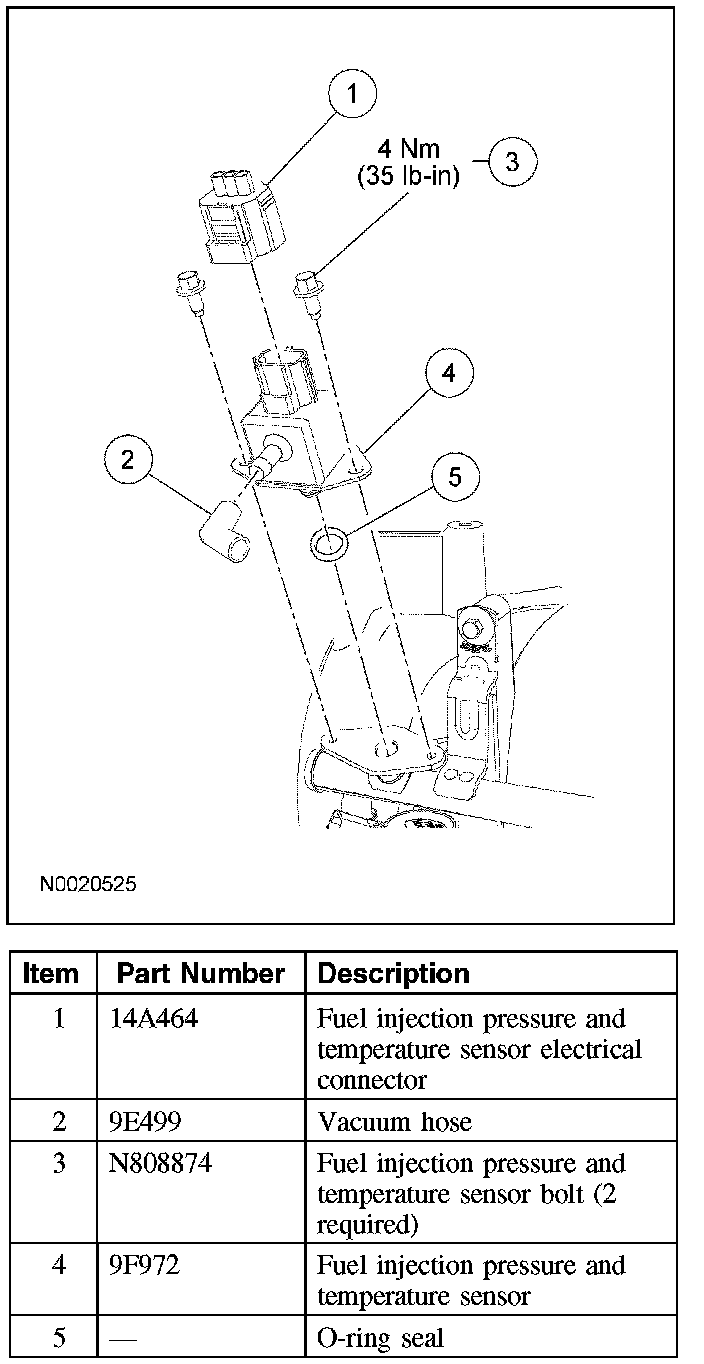 1

4 Nm
(35 lb-in)

3

4

2

5

N0020525

| Item | Part Number | Description |
|---|---|---|
| 1 | 14A464 | Fuel injection pressure and temperature sensor electrical connector |
| 2 | 9E499 | Vacuum hose |
| 3 | N808874 | Fuel injection pressure and temperature sensor bolt (2 required) |
| 4 | 9F972 | Fuel injection pressure and temperature sensor |
| 5 | — | O-ring seal |