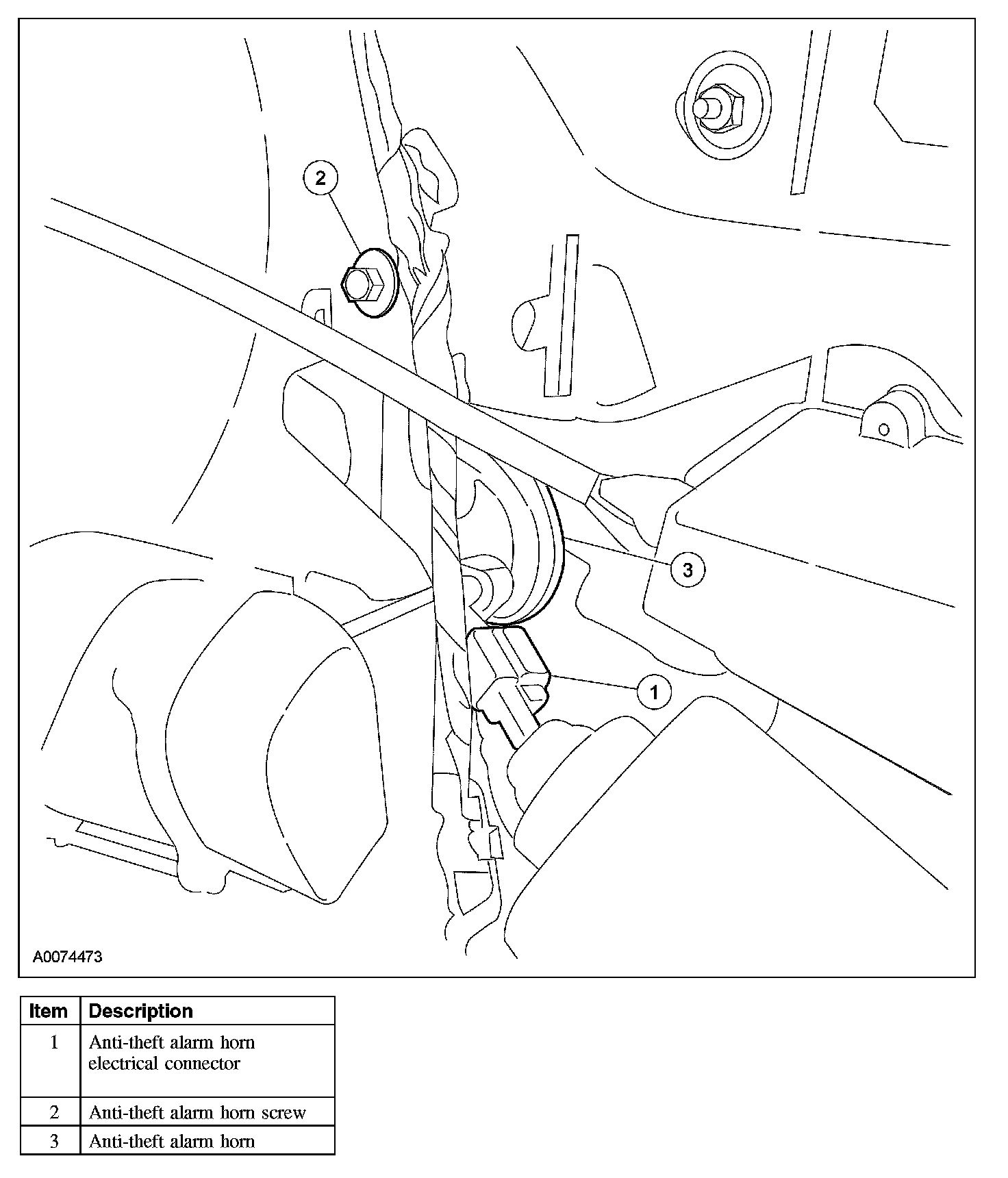 2

3

1

A0074473

| Item | Description |
|---|---|
| 1 | Anti-theft alarm horn electrical connector |
| 2 | Anti-theft alarm horn screw |
| 3 | Anti-theft alarm horn |