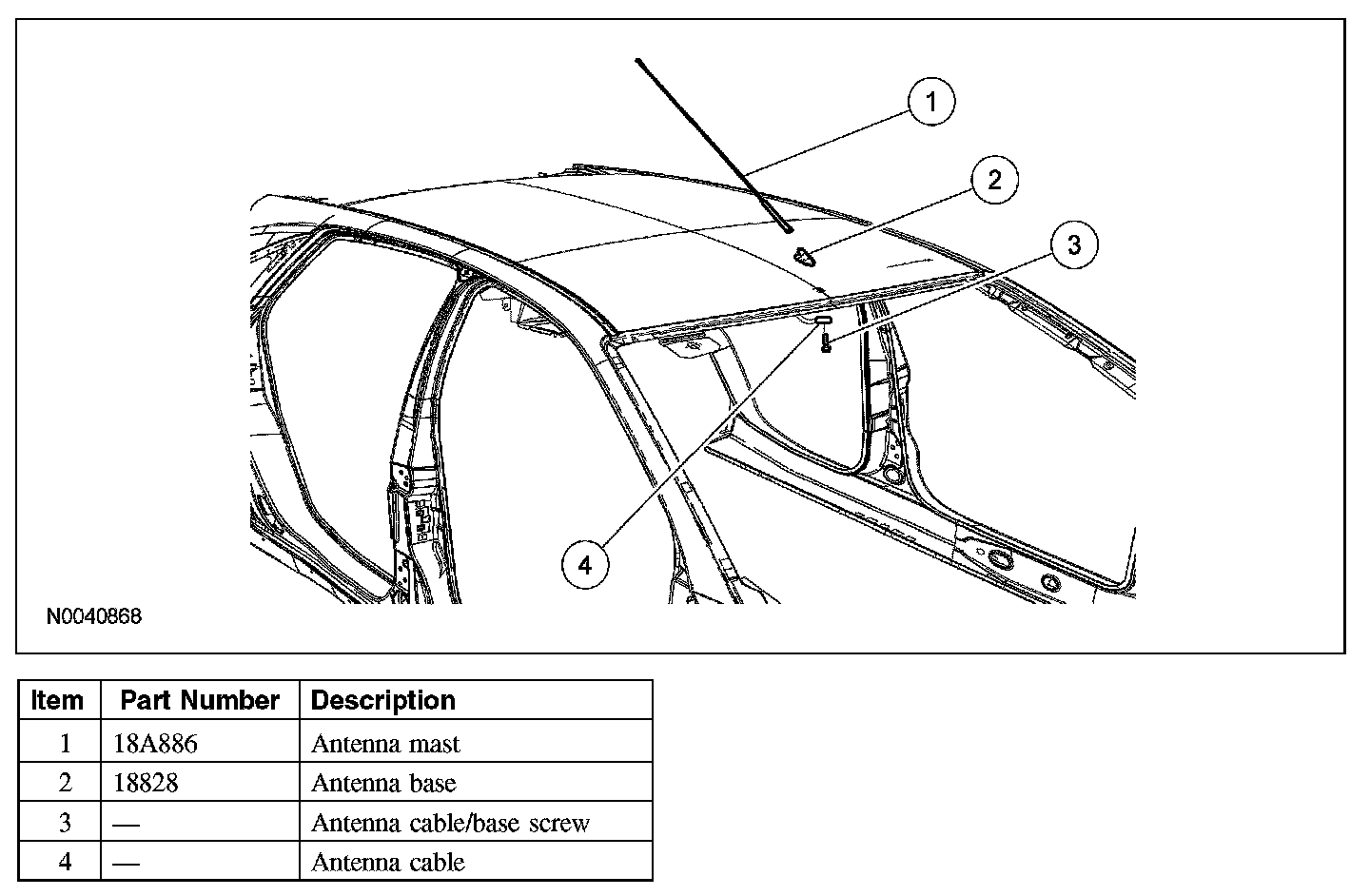 1
2
3
4
N0040868

| Item | Part Number | Description |
|---|---|---|
| 1 | 18A886 | Antenna mast |
| 2 | 18828 | Antenna base |
| 3 | — | Antenna cable/base screw |
| 4 | — | Antenna cable |