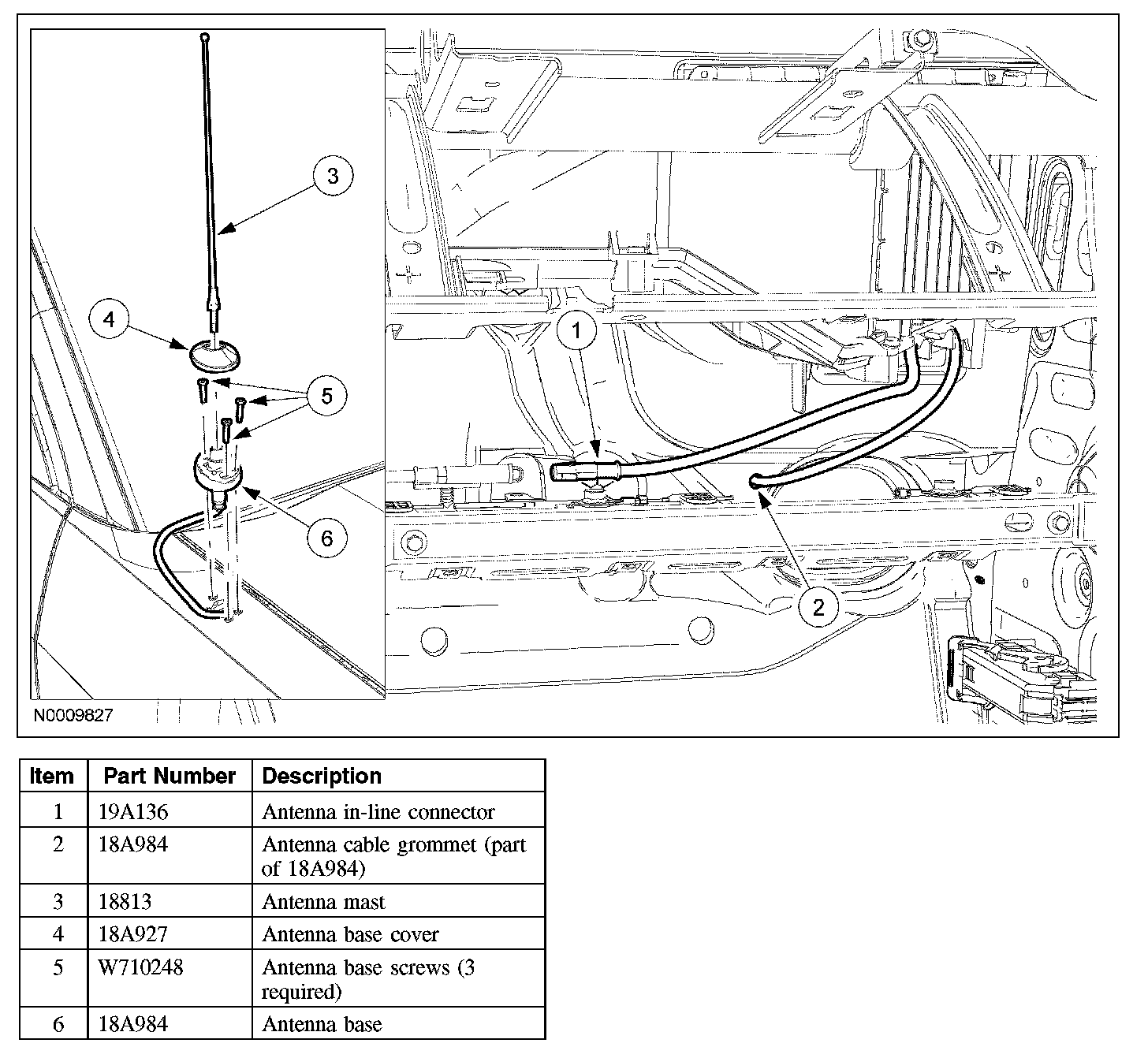 3

4

5

6

1

2

N0009827

| Item | Part Number | Description |
|---|---|---|
| 1 | 19A136 | Antenna in-line connector |
| 2 | 18A984 | Antenna cable grommet (part of 18A984) |
| 3 | 18813 | Antenna mast |
| 4 | 18A927 | Antenna base cover |
| 5 | W710248 | Antenna base screws (3 required) |
| 6 | 18A984 | Antenna base |