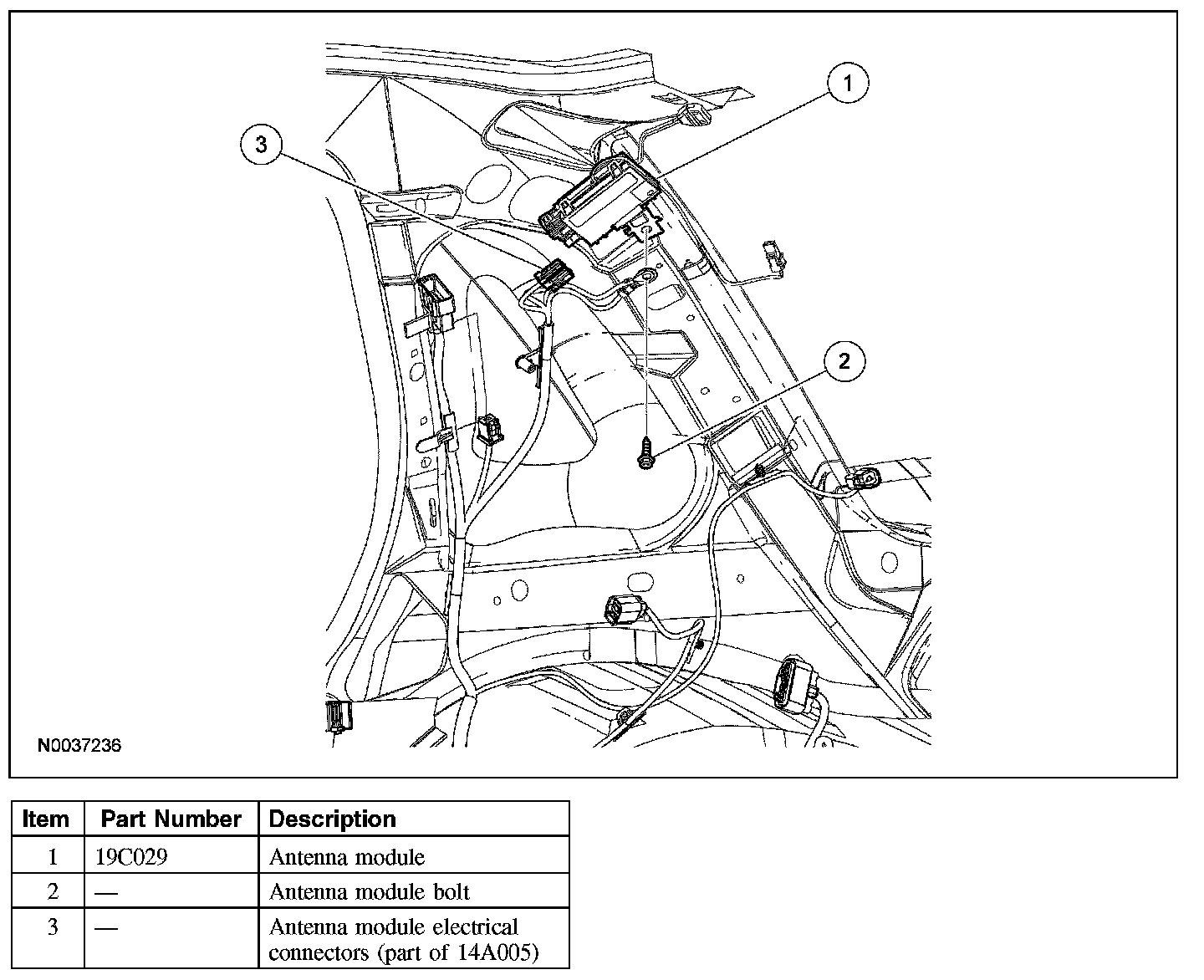 1

3

2

N0037236

| Item | Part Number | Description |
|---|---|---|
| 1 | 19C029 | Antenna module |
| 2 | — | Antenna module bolt |
| 3 | — | Antenna module electrical connectors (part of 14A005) |