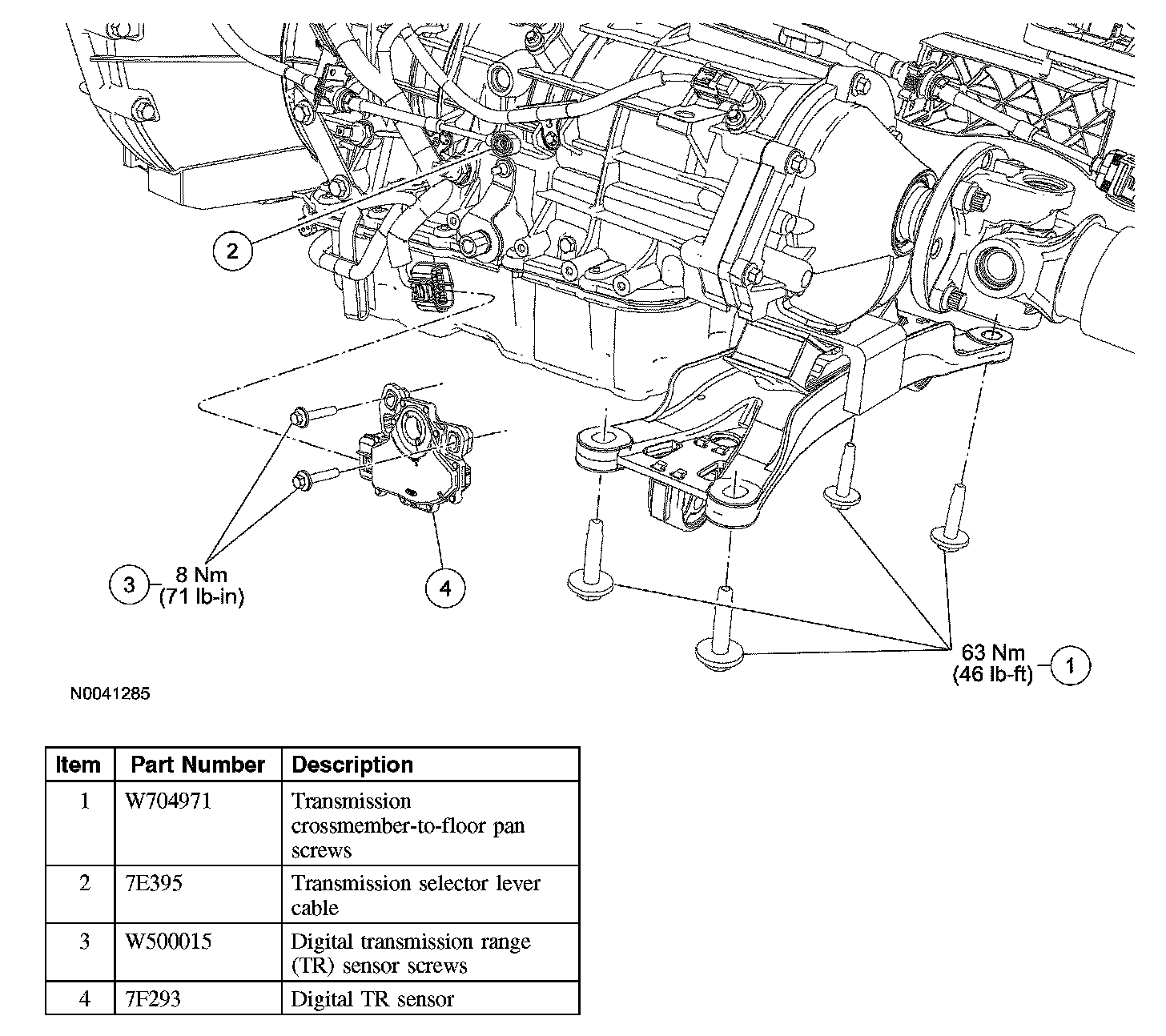 2

3 8 Nm (71 lb-in)

4

63 Nm (46 lb-ft) 1

N0041285

| Item | Part Number | Description |
|---|---|---|
| 1 | W704971 | Transmission crossmember-to-floor pan screws |
| 2 | 7E395 | Transmission selector lever cable |
| 3 | W500015 | Digital transmission range (TR) sensor screws |
| 4 | 7F293 | Digital TR sensor |