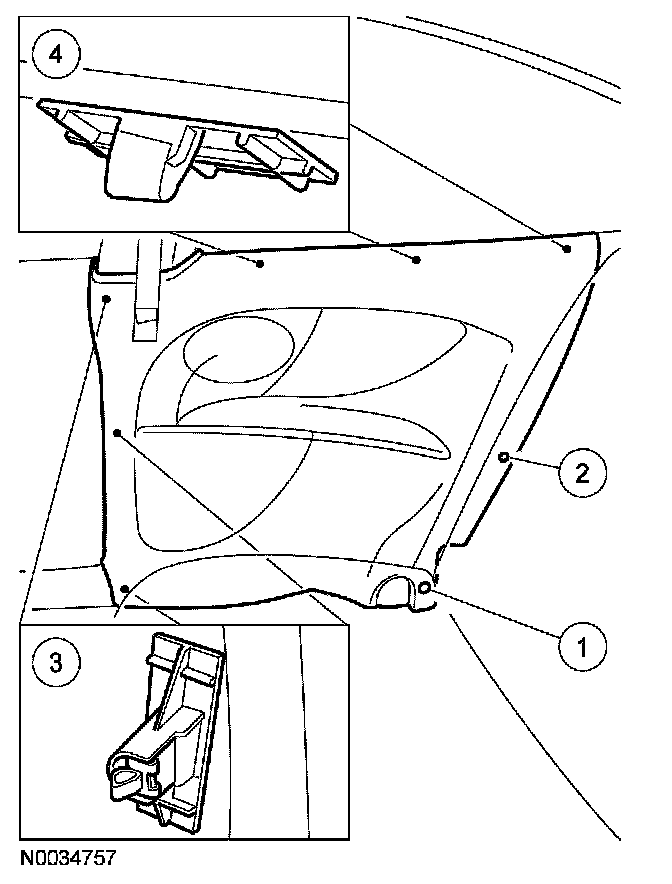 4

2

1

3

N0034757