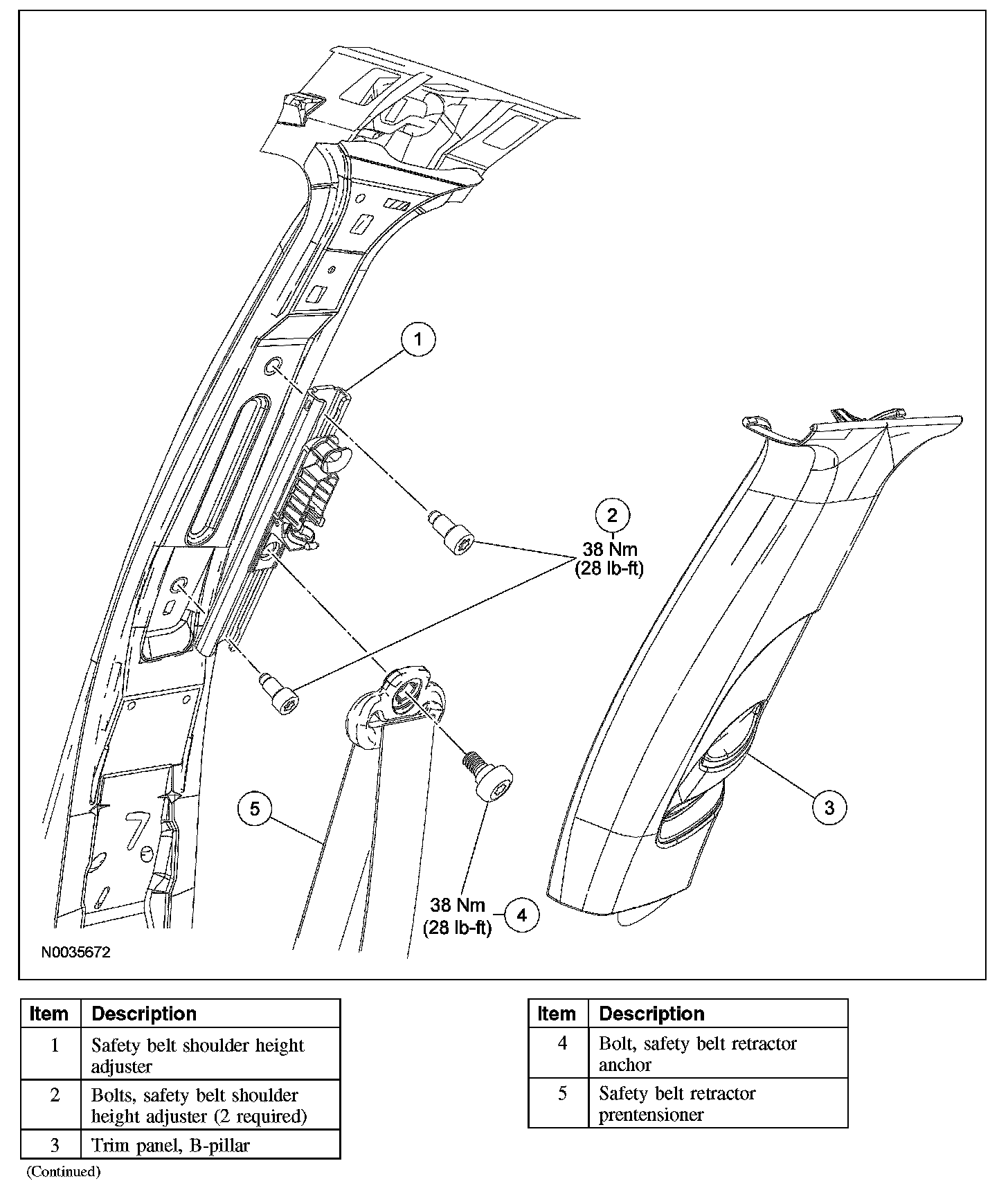 1

2
38 Nm
(28 lb-ft)

3

5

38 Nm
(28 lb-ft)
4

N0035672

| Item | Description |
|---|---|
| 1 | Safety belt shoulder height adjuster |
| 2 | Bolts, safety belt shoulder height adjuster (2 required) |
| 3 | Trim panel, B-pillar |

(Continued)

| Item | Description |
|---|---|
| 4 | Bolt, safety belt retractor anchor |
| 5 | Safety belt retractor prentensioner |