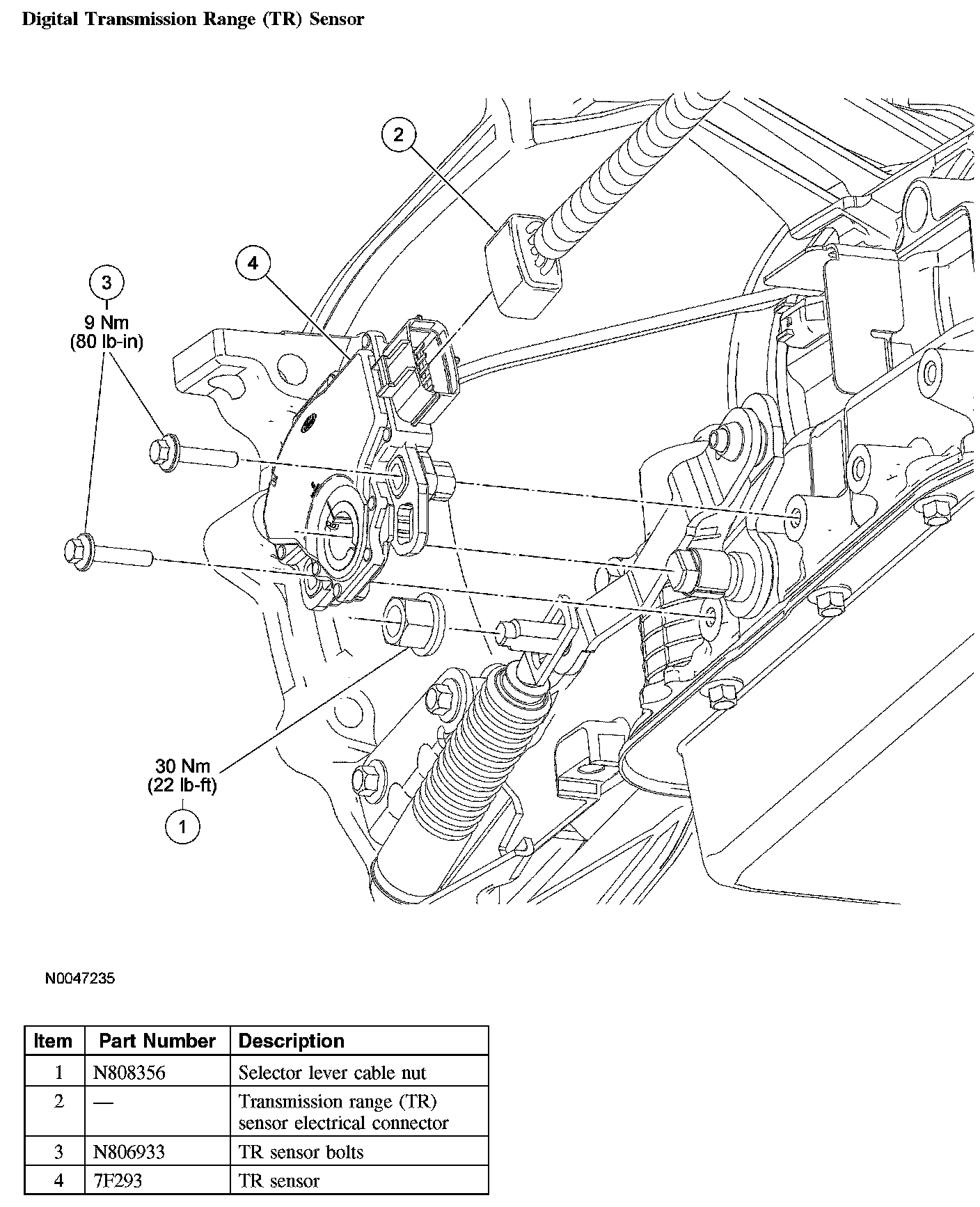 Digital Transmission Range (TR) Sensor

2

4

3
9 Nm
(80 lb-in)

30 Nm
(22 lb-ft)
1

N0047235

| Item | Part Number | Description |
|---|---|---|
| 1 | N808356 | Selector lever cable nut |
| 2 | — | Transmission range (TR) sensor electrical connector |
| 3 | N806933 | TR sensor bolts |
| 4 | 7F293 | TR sensor |