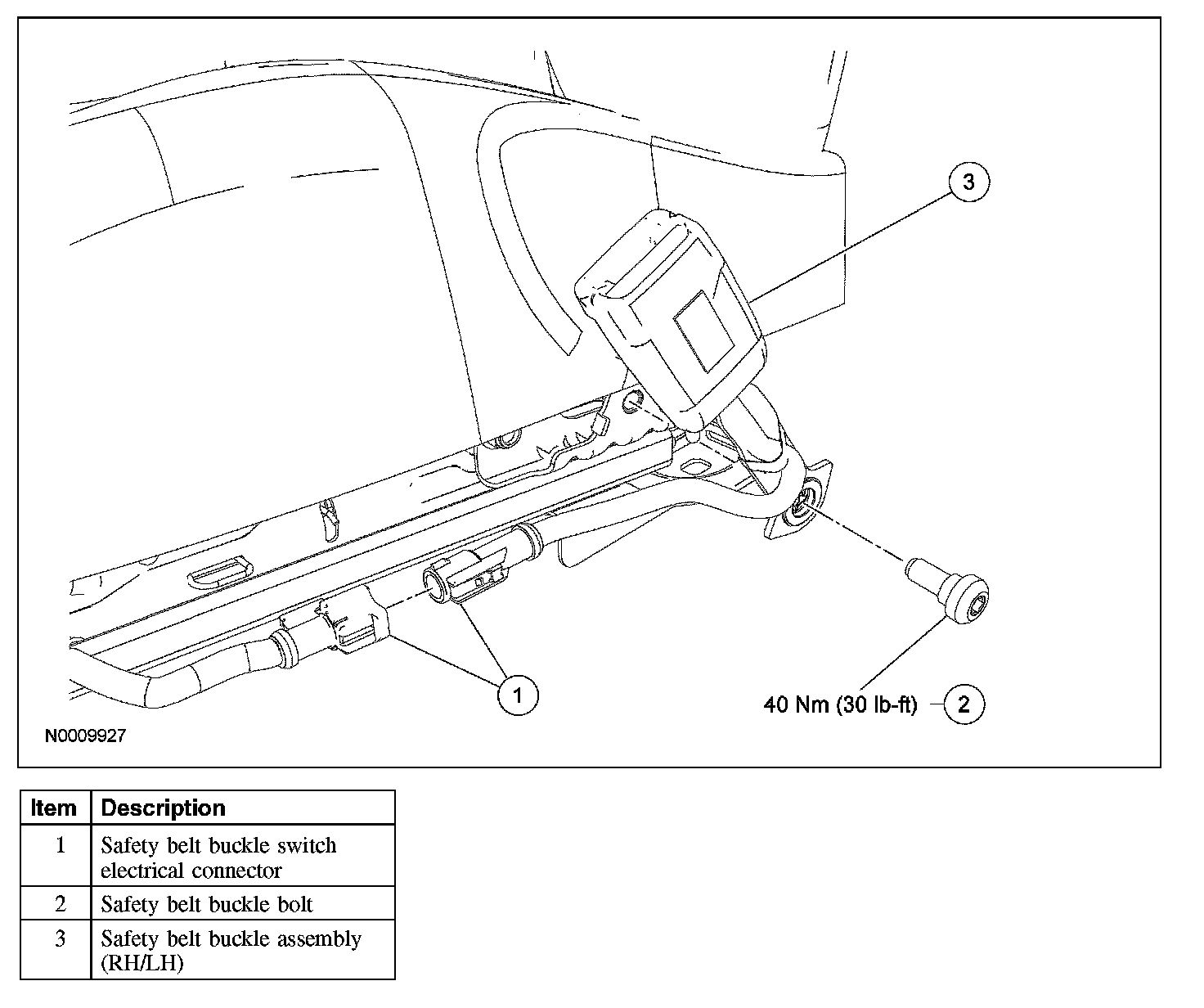 3

1

40 Nm (30 lb-ft) 2

N0009927

| Item | Description |
|---|---|
| 1 | Safety belt buckle switch electrical connector |
| 2 | Safety belt buckle bolt |
| 3 | Safety belt buckle assembly (RH/LH) |