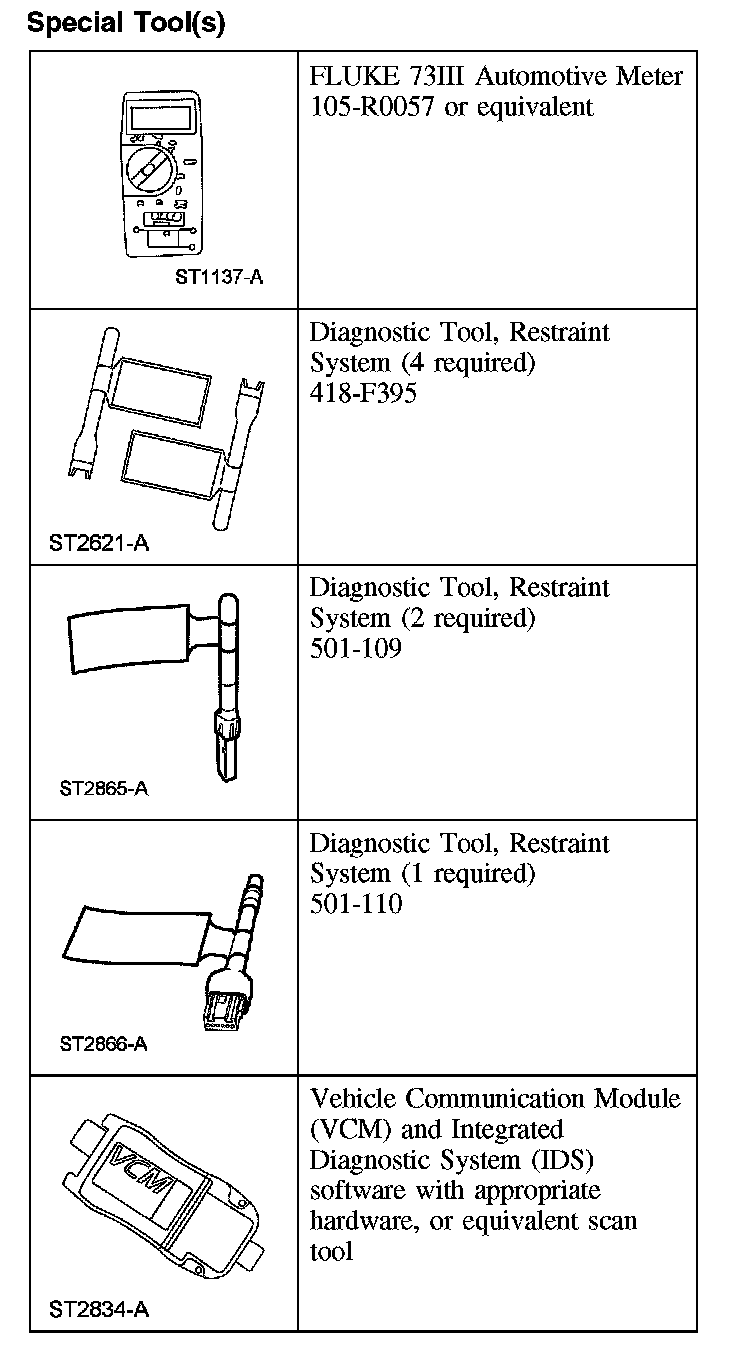 Special Tool(s)

| | |
|---|---|
| ST1137-A | FLUKE 73III Automotive Meter 105-R0057 or equivalent |
| ST2621-A | Diagnostic Tool, Restraint System (4 required) 418-F395 |
| ST2865-A | Diagnostic Tool, Restraint System (2 required) 501-109 |
| ST2866-A | Diagnostic Tool, Restraint System (1 required) 501-110 |
| VCM ST2834-A | Vehicle Communication Module (VCM) and Integrated Diagnostic System (IDS) software with appropriate hardware, or equivalent scan tool |