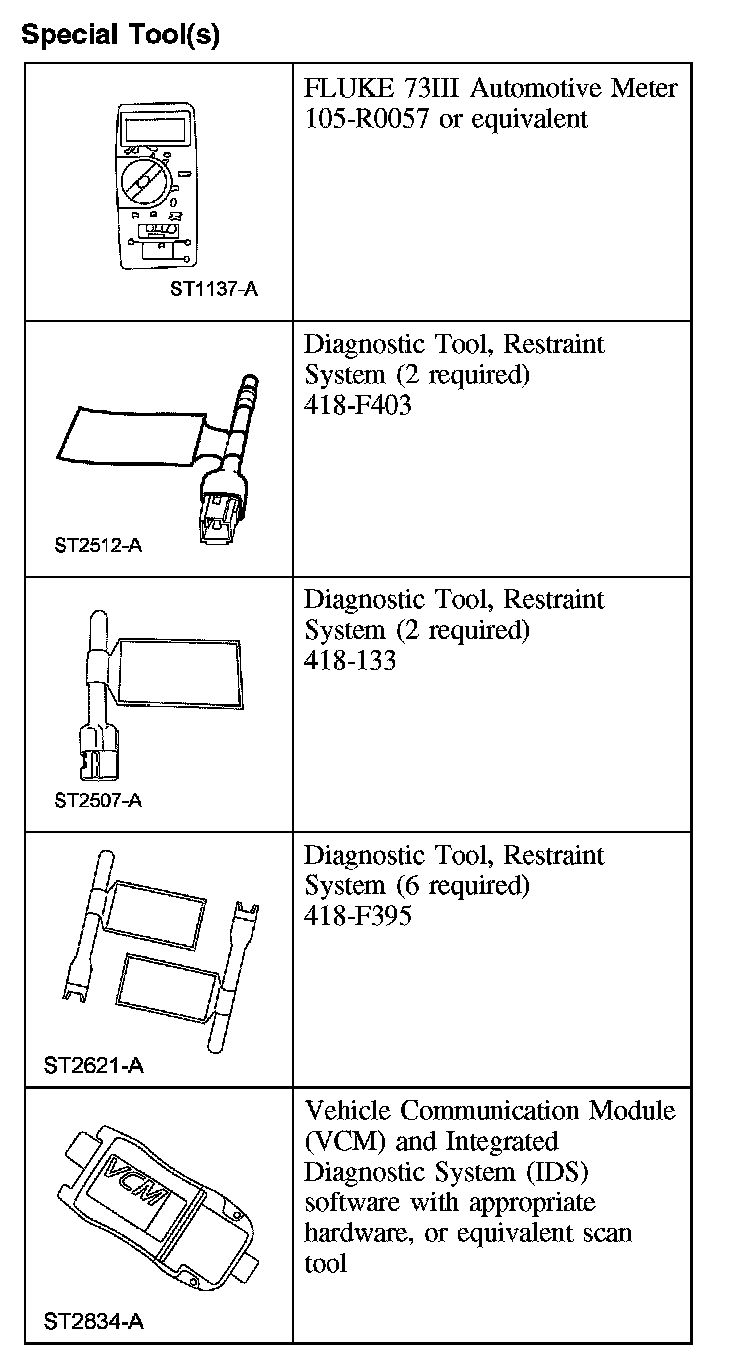 Special Tool(s)

| | |
|---|---|
| ST1137-A | FLUKE 73III Automotive Meter 105-R0057 or equivalent |
| ST2512-A | Diagnostic Tool, Restraint System (2 required) 418-F403 |
| ST2507-A | Diagnostic Tool, Restraint System (2 required) 418-133 |
| ST2621-A | Diagnostic Tool, Restraint System (6 required) 418-F395 |
| VCM ST2834-A | Vehicle Communication Module (VCM) and Integrated Diagnostic System (IDS) software with appropriate hardware, or equivalent scan tool |