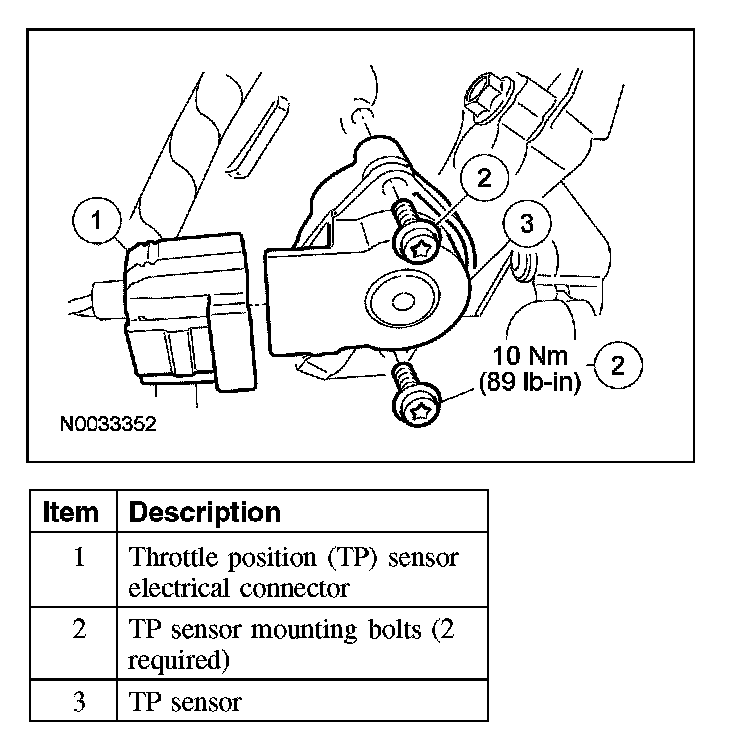 1
2
3
10 Nm (89 lb-in)
2
N0033352

| Item | Description |
|---|---|
| 1 | Throttle position (TP) sensor electrical connector |
| 2 | TP sensor mounting bolts (2 required) |
| 3 | TP sensor |