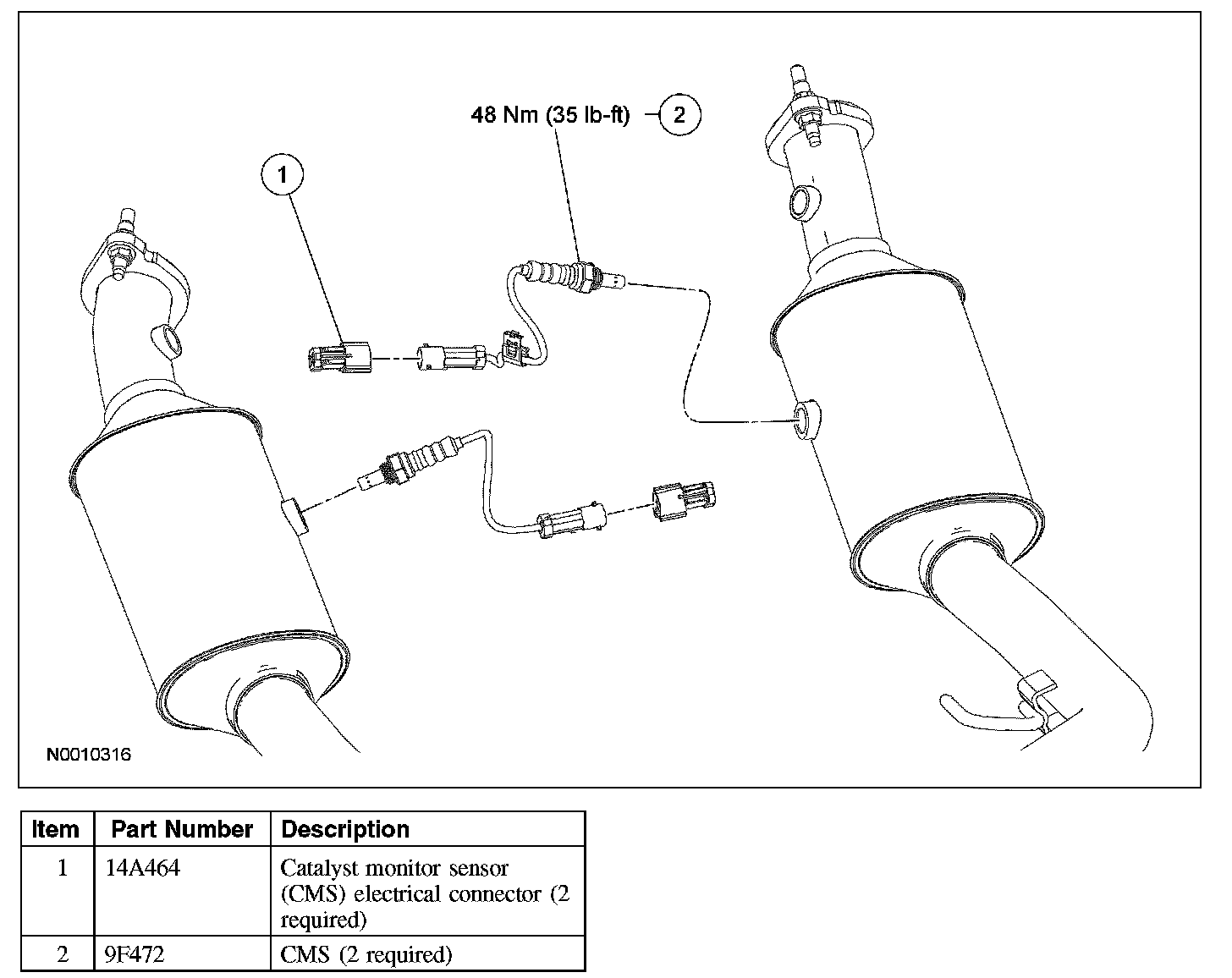 48 Nm (35 lb-ft) 2

1

N0010316

| Item | Part Number | Description |
|---|---|---|
| 1 | 14A464 | Catalyst monitor sensor (CMS) electrical connector (2 required) |
| 2 | 9F472 | CMS (2 required) |