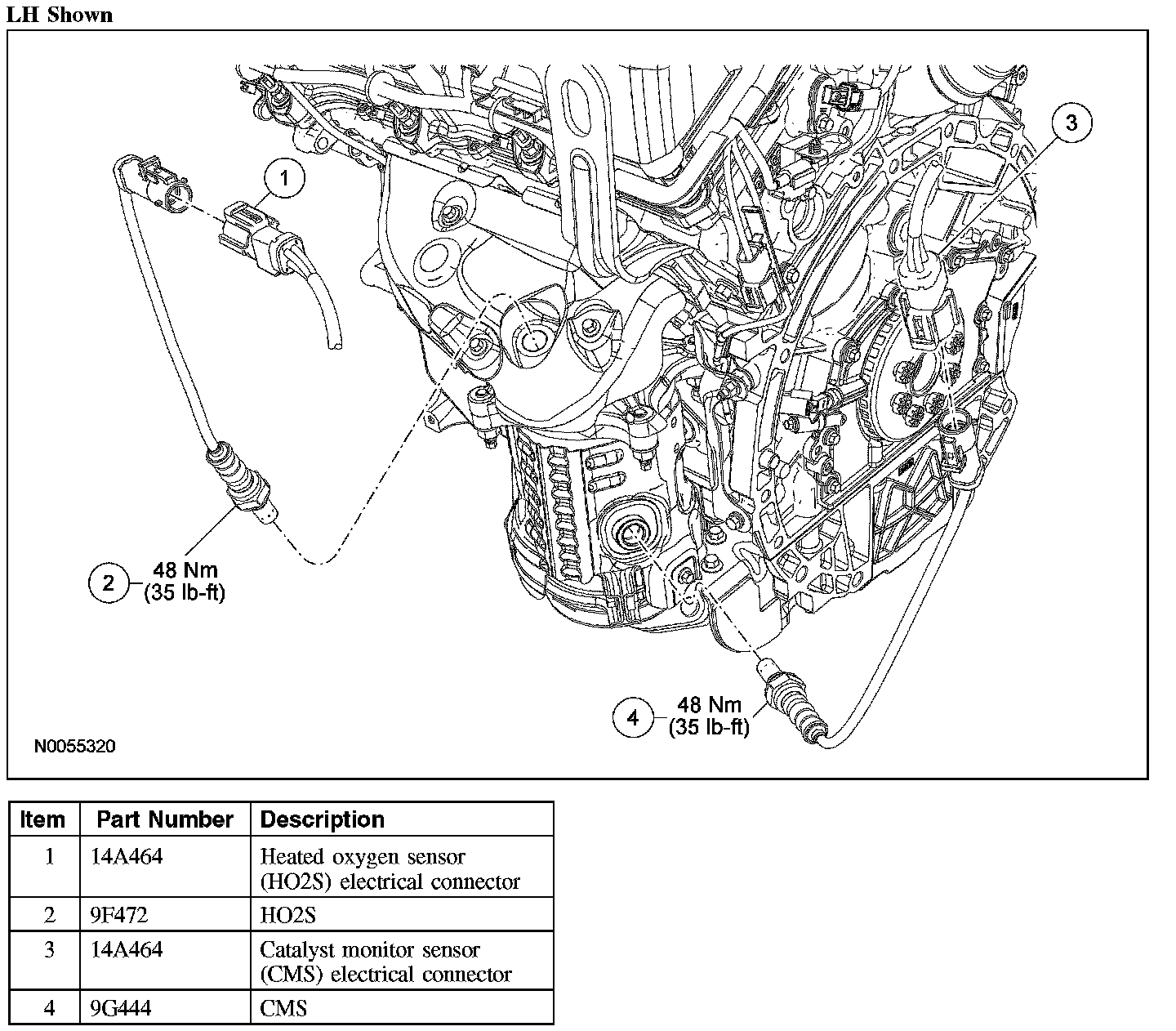 LH Shown

3

1

2 48 Nm (35 lb-ft)

4 48 Nm (35 lb-ft)

N0055320

| Item | Part Number | Description |
|---|---|---|
| 1 | 14A464 | Heated oxygen sensor (HO2S) electrical connector |
| 2 | 9F472 | HO2S |
| 3 | 14A464 | Catalyst monitor sensor (CMS) electrical connector |
| 4 | 9G444 | CMS |