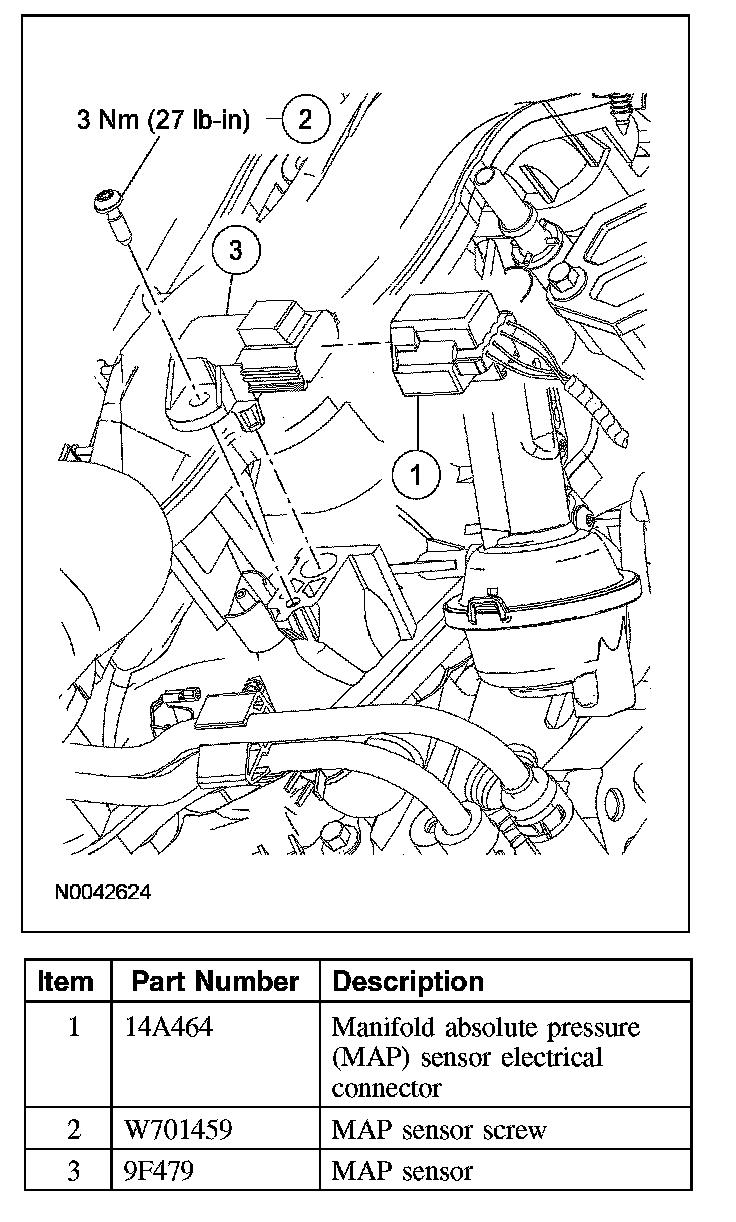 3 Nm (27 lb-in)
2
3
1
N0042624

| Item | Part Number | Description |
|---|---|---|
| 1 | 14A464 | Manifold absolute pressure (MAP) sensor electrical connector |
| 2 | W701459 | MAP sensor screw |
| 3 | 9F479 | MAP sensor |