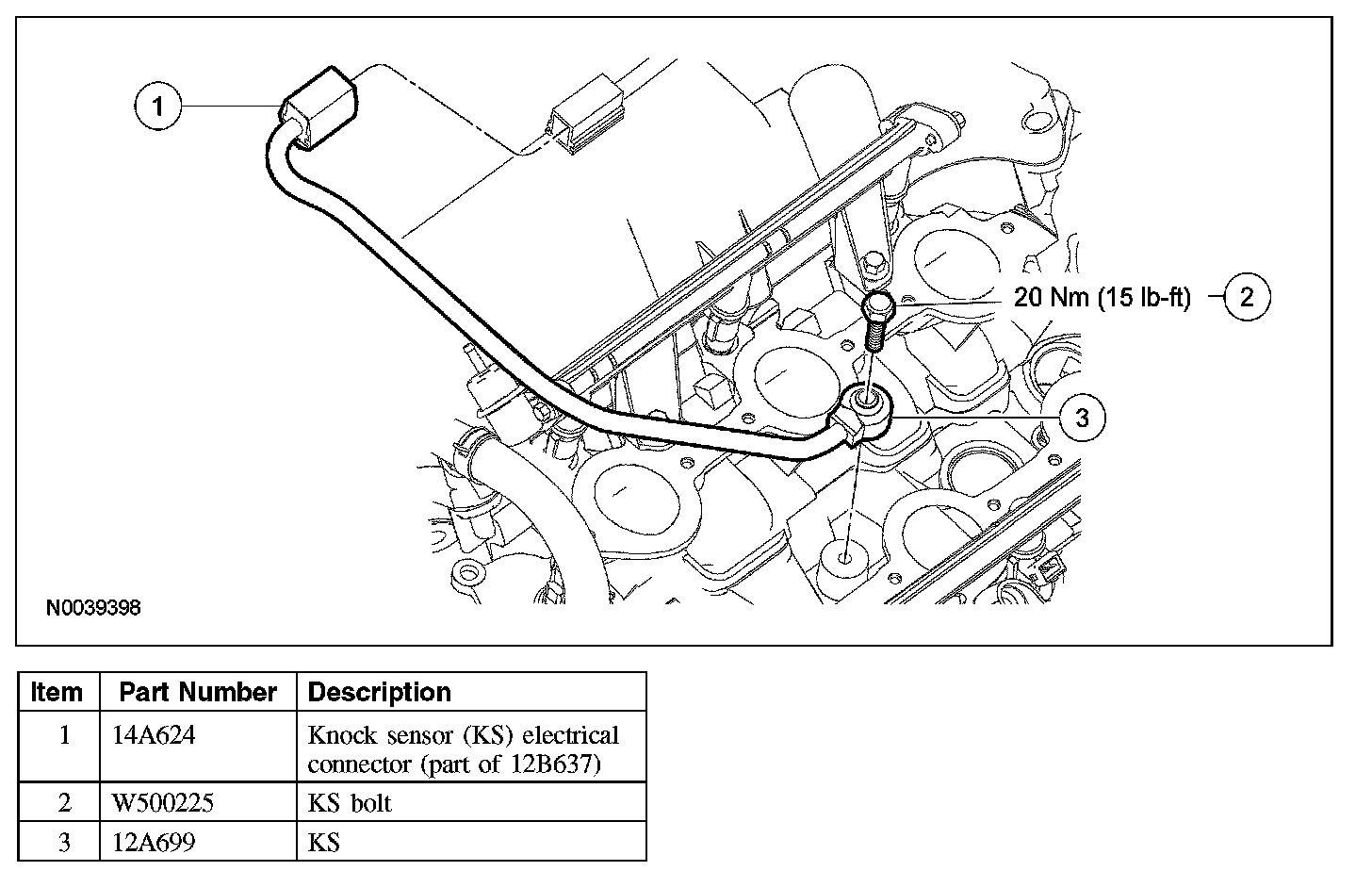 1

20 Nm (15 lb-ft)

2

3

N0039398

| Item | Part Number | Description |
|---|---|---|
| 1 | 14A624 | Knock sensor (KS) electrical connector (part of 12B637) |
| 2 | W500225 | KS bolt |
| 3 | 12A699 | KS |