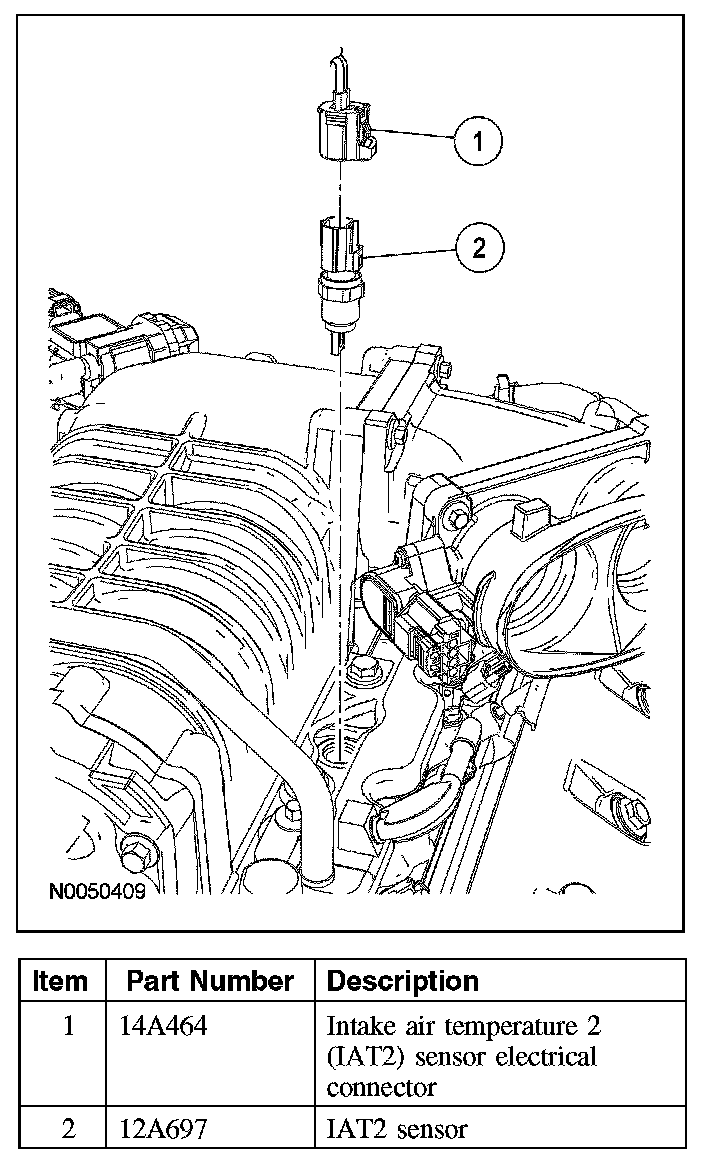 1

2

N0050409

| Item | Part Number | Description |
|---|---|---|
| 1 | 14A464 | Intake air temperature 2 (IAT2) sensor electrical connector |
| 2 | 12A697 | IAT2 sensor |