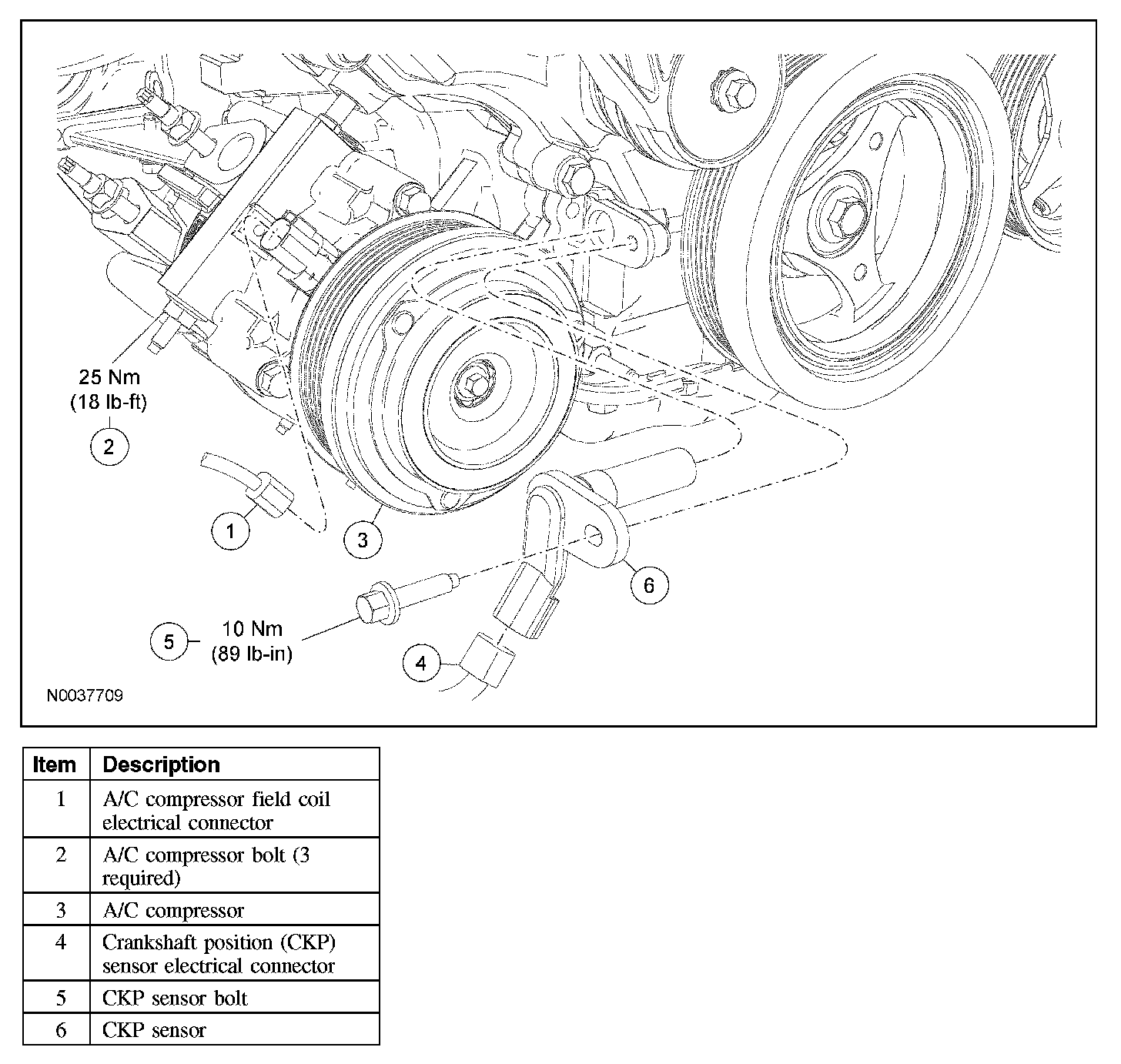 25 Nm
(18 lb-ft)

2

1

3

6

5

10 Nm
(89 lb-in)

4

N0037709

| Item | Description |
|---|---|
| 1 | A/C compressor field coil electrical connector |
| 2 | A/C compressor bolt (3 required) |
| 3 | A/C compressor |
| 4 | Crankshaft position (CKP) sensor electrical connector |
| 5 | CKP sensor bolt |
| 6 | CKP sensor |