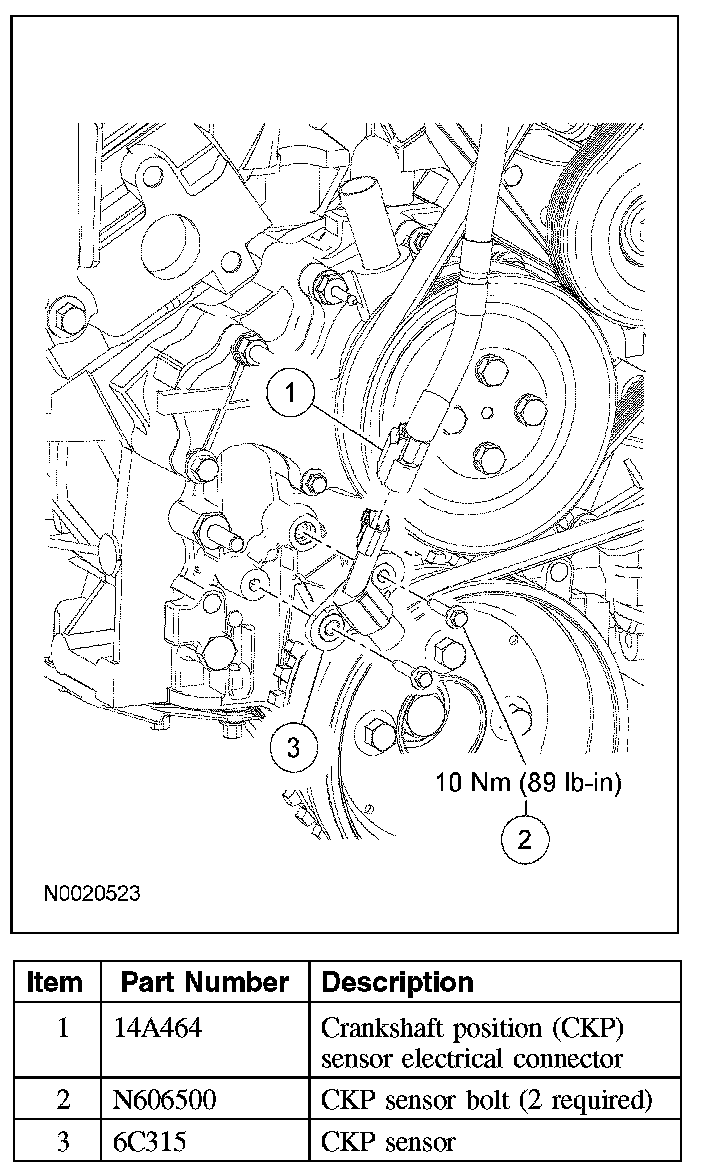 1

3

10 Nm (89 lb-in)

2

N0020523

| Item | Part Number | Description |
|---|---|---|
| 1 | 14A464 | Crankshaft position (CKP) sensor electrical connector |
| 2 | N606500 | CKP sensor bolt (2 required) |
| 3 | 6C315 | CKP sensor |