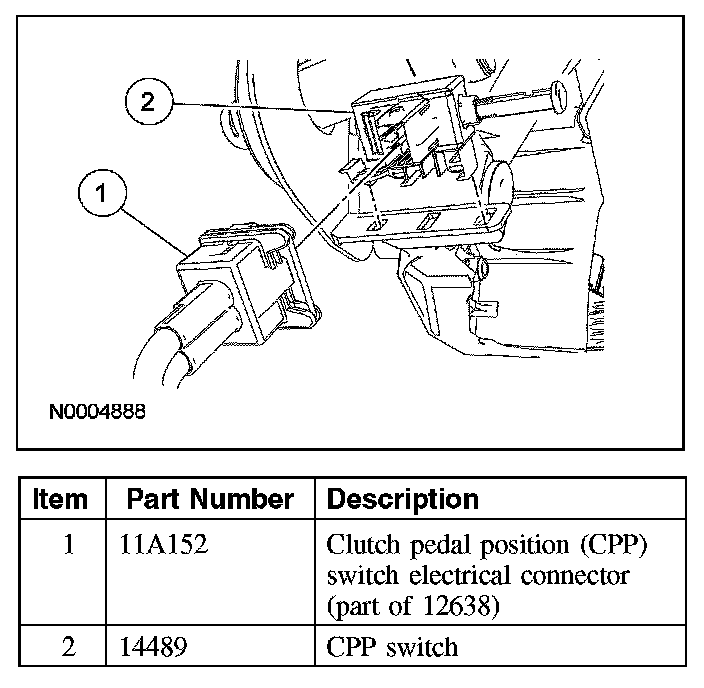 2

1

N0004888

| Item | Part Number | Description |
|---|---|---|
| 1 | 11A152 | Clutch pedal position (CPP) switch electrical connector (part of 12638) |
| 2 | 14489 | CPP switch |