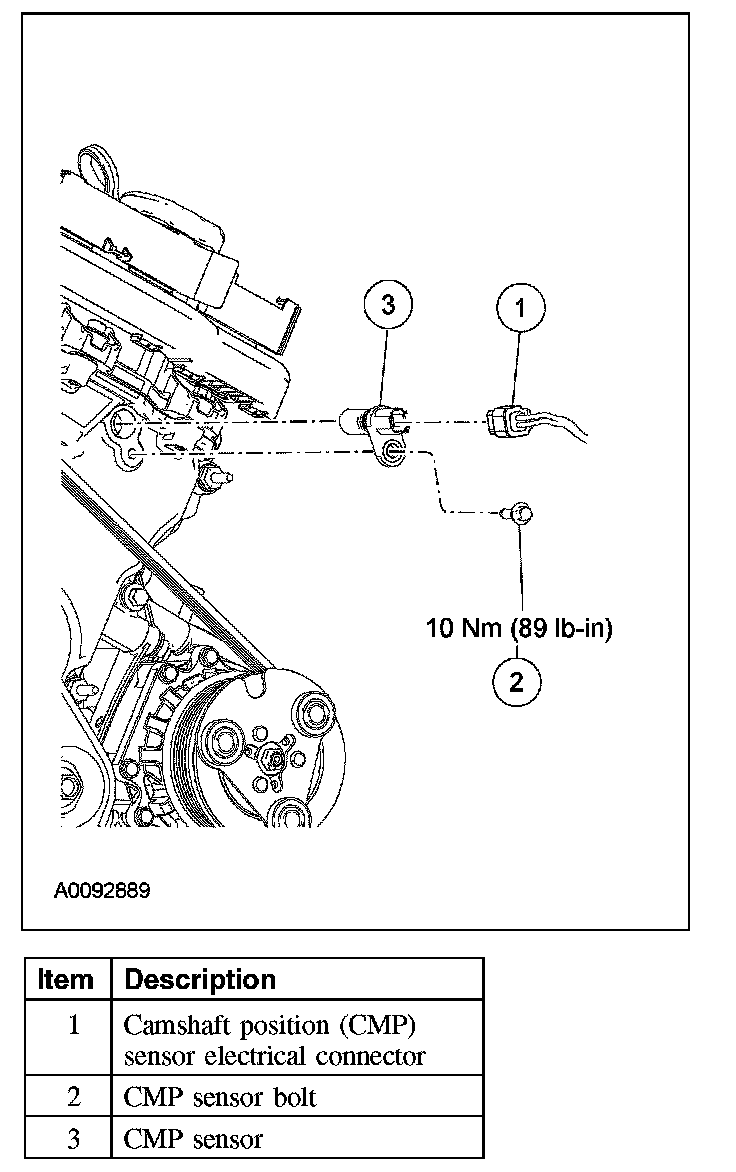 3

1

10 Nm (89 lb-in)

2

A0092889

| Item | Description |
|---|---|
| 1 | Camshaft position (CMP) sensor electrical connector |
| 2 | CMP sensor bolt |
| 3 | CMP sensor |