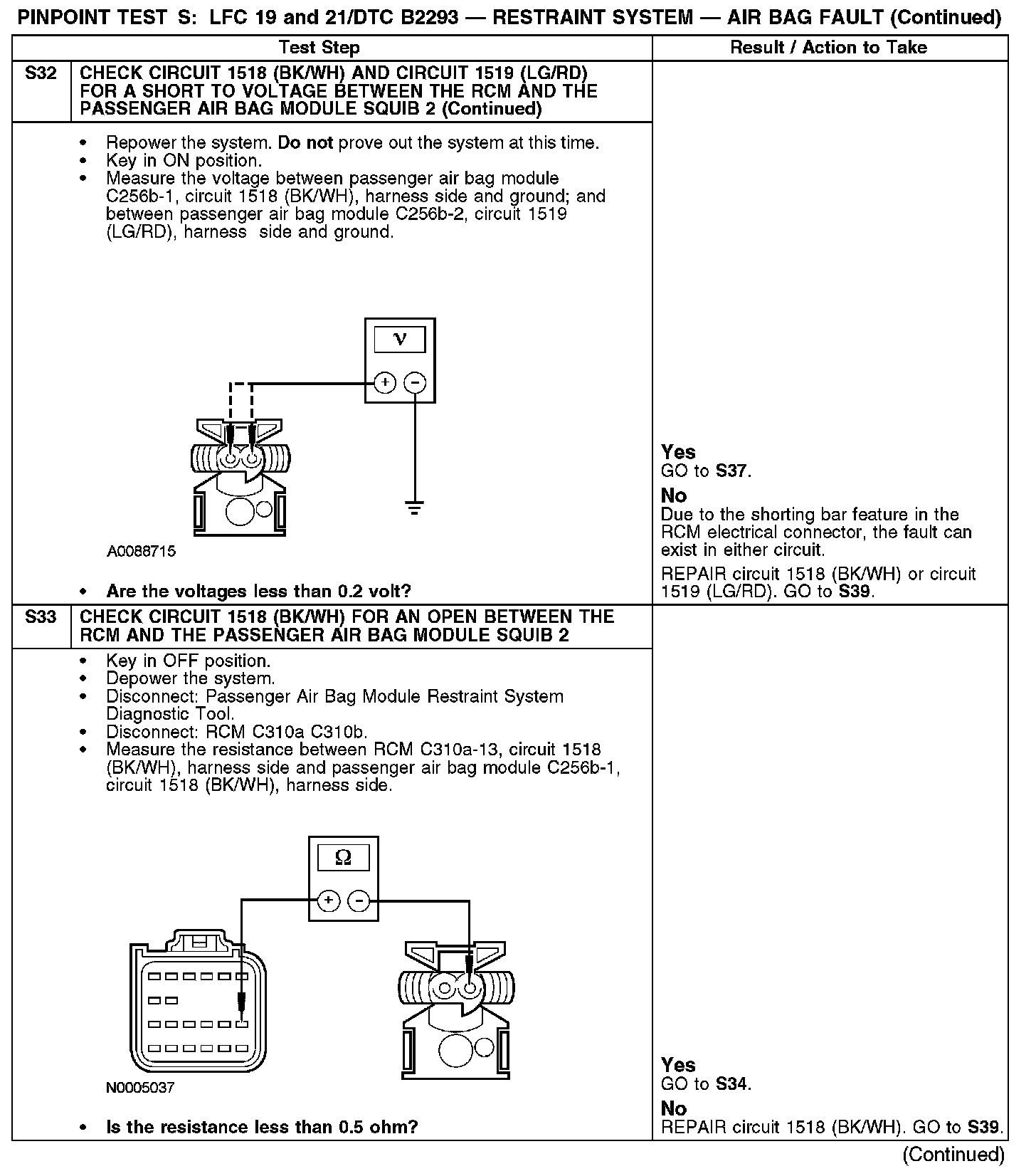 PINPOINT TEST S: LFC 19 and 21/DTC B2293 — RESTRAINT SYSTEM — AIR BAG FAULT (Continued)

| | Test Step | Result / Action to Take |
|---|---|---|
| S32 | CHECK CIRCUIT 1518 (BK/WH) AND CIRCUIT 1519 (LG/RD) FOR A SHORT TO VOLTAGE BETWEEN THE RCM AND THE PASSENGER AIR BAG MODULE SQUIB 2 (Continued) | |
| | • Repower the system. Do not prove out the system at this time. • Key in ON position. • Measure the voltage between passenger air bag module C256b-1, circuit 1518 (BK/WH), harness side and ground; and between passenger air bag module C256b-2, circuit 1519 (LG/RD), harness side and ground. V + − A0088715 • Are the voltages less than 0.2 volt? | Yes GO to S37. No Due to the shorting bar feature in the RCM electrical connector, the fault can exist in either circuit. REPAIR circuit 1518 (BK/WH) or circuit 1519 (LG/RD). GO to S39. |
| S33 | CHECK CIRCUIT 1518 (BK/WH) FOR AN OPEN BETWEEN THE RCM AND THE PASSENGER AIR BAG MODULE SQUIB 2 | |
| | • Key in OFF position. • Depower the system. • Disconnect: Passenger Air Bag Module Restraint System Diagnostic Tool. • Disconnect: RCM C310a C310b. • Measure the resistance between RCM C310a-13, circuit 1518 (BK/WH), harness side and passenger air bag module C256b-1, circuit 1518 (BK/WH), harness side. Ω + − N0005037 • Is the resistance less than 0.5 ohm? | Yes GO to S34. No REPAIR circuit 1518 (BK/WH). GO to S39. |

(Continued)