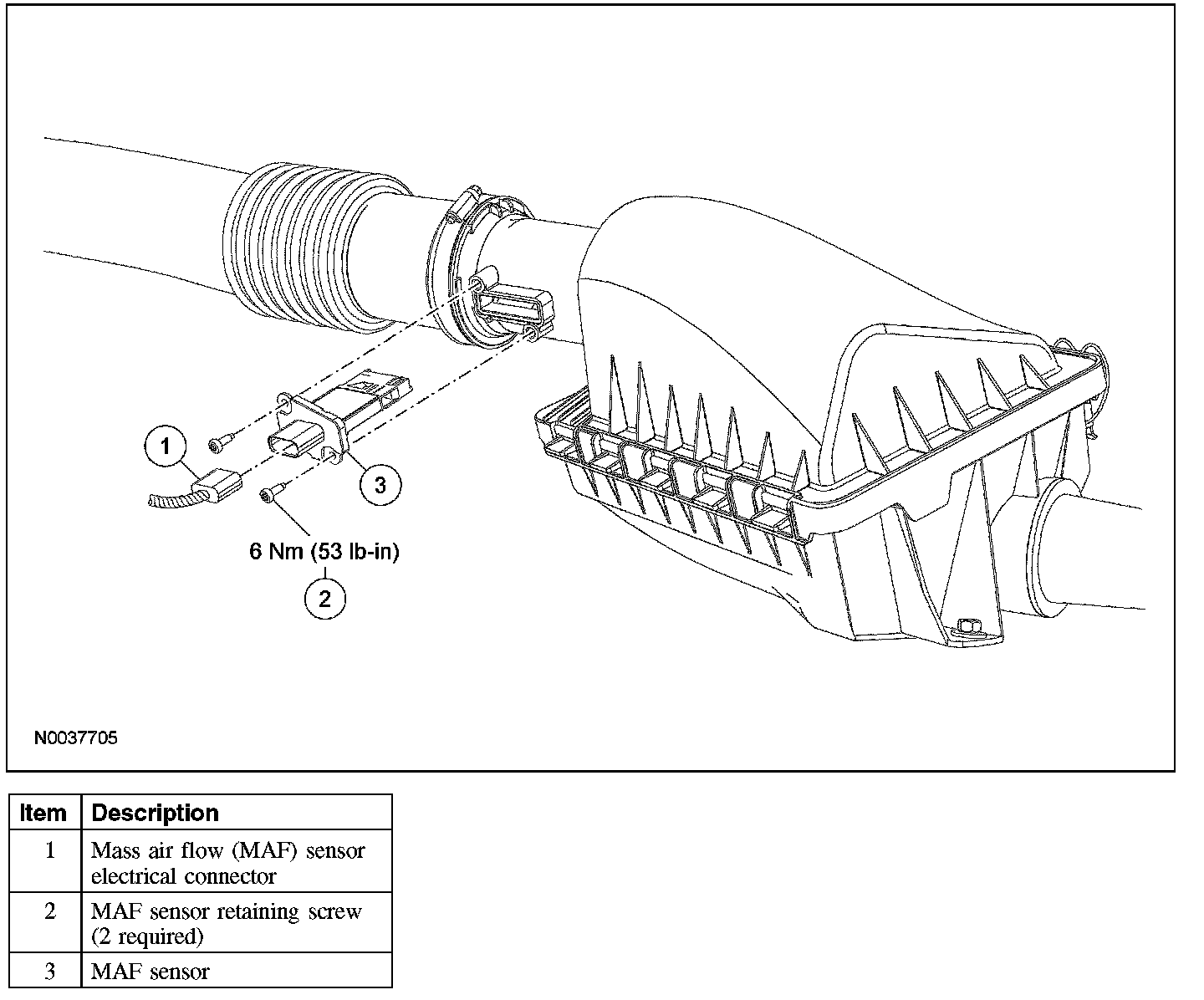 1

3

6 Nm (53 lb-in)

2

N0037705

| Item | Description |
|---|---|
| 1 | Mass air flow (MAF) sensor electrical connector |
| 2 | MAF sensor retaining screw (2 required) |
| 3 | MAF sensor |