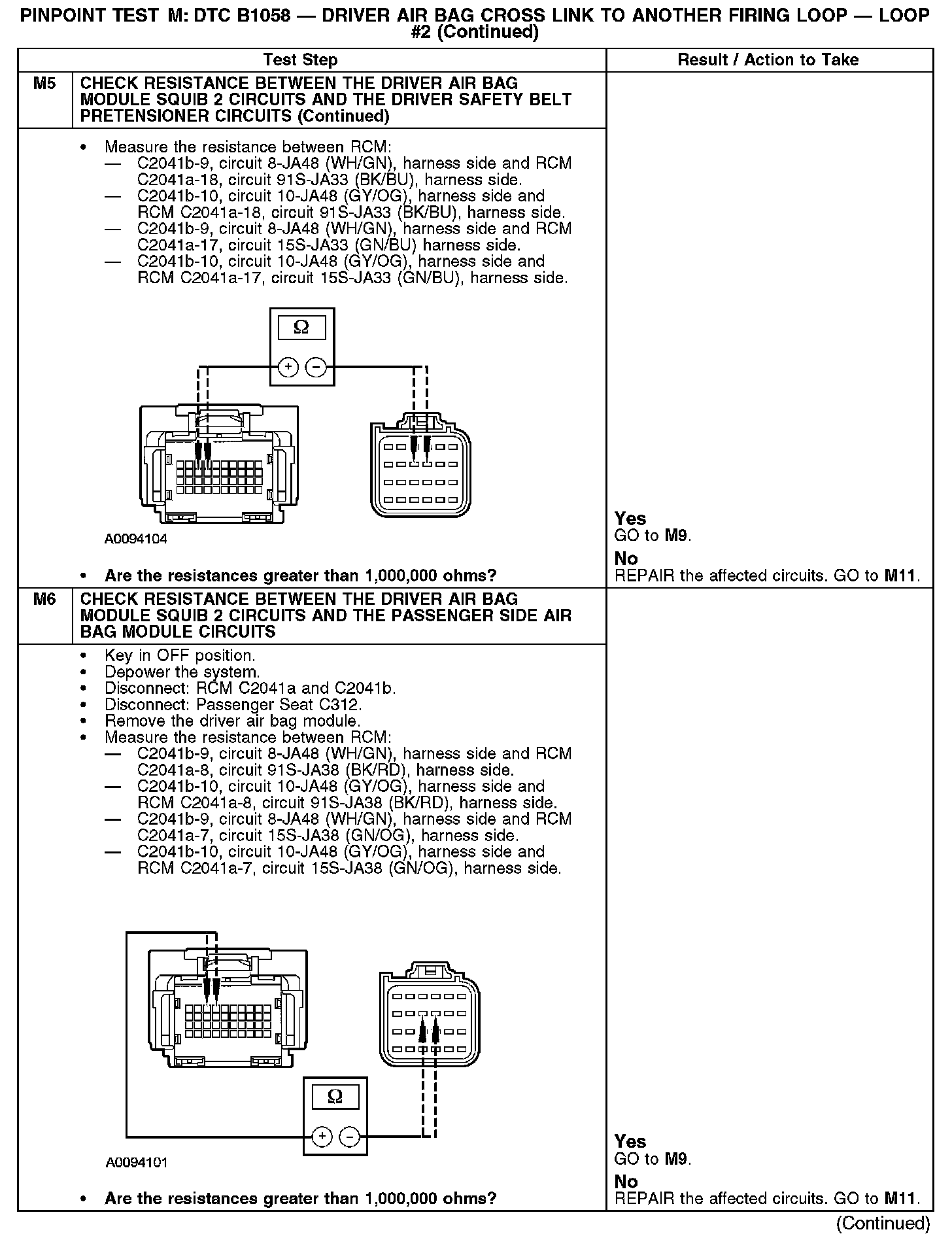 PINPOINT TEST M: DTC B1058 — DRIVER AIR BAG CROSS LINK TO ANOTHER FIRING LOOP — LOOP #2 (Continued)

| Test Step | | Result / Action to Take |
|---|---|---|
| M5 | CHECK RESISTANCE BETWEEN THE DRIVER AIR BAG MODULE SQUIB 2 CIRCUITS AND THE DRIVER SAFETY BELT PRETENSIONER CIRCUITS (Continued) | |
| | • Measure the resistance between RCM: — C2041b-9, circuit 8-JA48 (WH/GN), harness side and RCM C2041a-18, circuit 91S-JA33 (BK/BU), harness side. — C2041b-10, circuit 10-JA48 (GY/OG), harness side and RCM C2041a-18, circuit 91S-JA33 (BK/BU), harness side. — C2041b-9, circuit 8-JA48 (WH/GN), harness side and RCM C2041a-17, circuit 15S-JA33 (GN/BU) harness side. — C2041b-10, circuit 10-JA48 (GY/OG), harness side and RCM C2041a-17, circuit 15S-JA33 (GN/BU), harness side. Ω + − A0094104 • Are the resistances greater than 1,000,000 ohms? | Yes GO to M9. No REPAIR the affected circuits. GO to M11. |
| M6 | CHECK RESISTANCE BETWEEN THE DRIVER AIR BAG MODULE SQUIB 2 CIRCUITS AND THE PASSENGER SIDE AIR BAG MODULE CIRCUITS | |
| | • Key in OFF position. • Depower the system. • Disconnect: RCM C2041a and C2041b. • Disconnect: Passenger Seat C312. • Remove the driver air bag module. • Measure the resistance between RCM: — C2041b-9, circuit 8-JA48 (WH/GN), harness side and RCM C2041a-8, circuit 91S-JA38 (BK/RD), harness side. — C2041b-10, circuit 10-JA48 (GY/OG), harness side and RCM C2041a-8, circuit 91S-JA38 (BK/RD), harness side. — C2041b-9, circuit 8-JA48 (WH/GN), harness side and RCM C2041a-7, circuit 15S-JA38 (GN/OG), harness side. — C2041b-10, circuit 10-JA48 (GY/OG), harness side and RCM C2041a-7, circuit 15S-JA38 (GN/OG), harness side. Ω + − A0094101 • Are the resistances greater than 1,000,000 ohms? | Yes GO to M9. No REPAIR the affected circuits. GO to M11. |

(Continued)