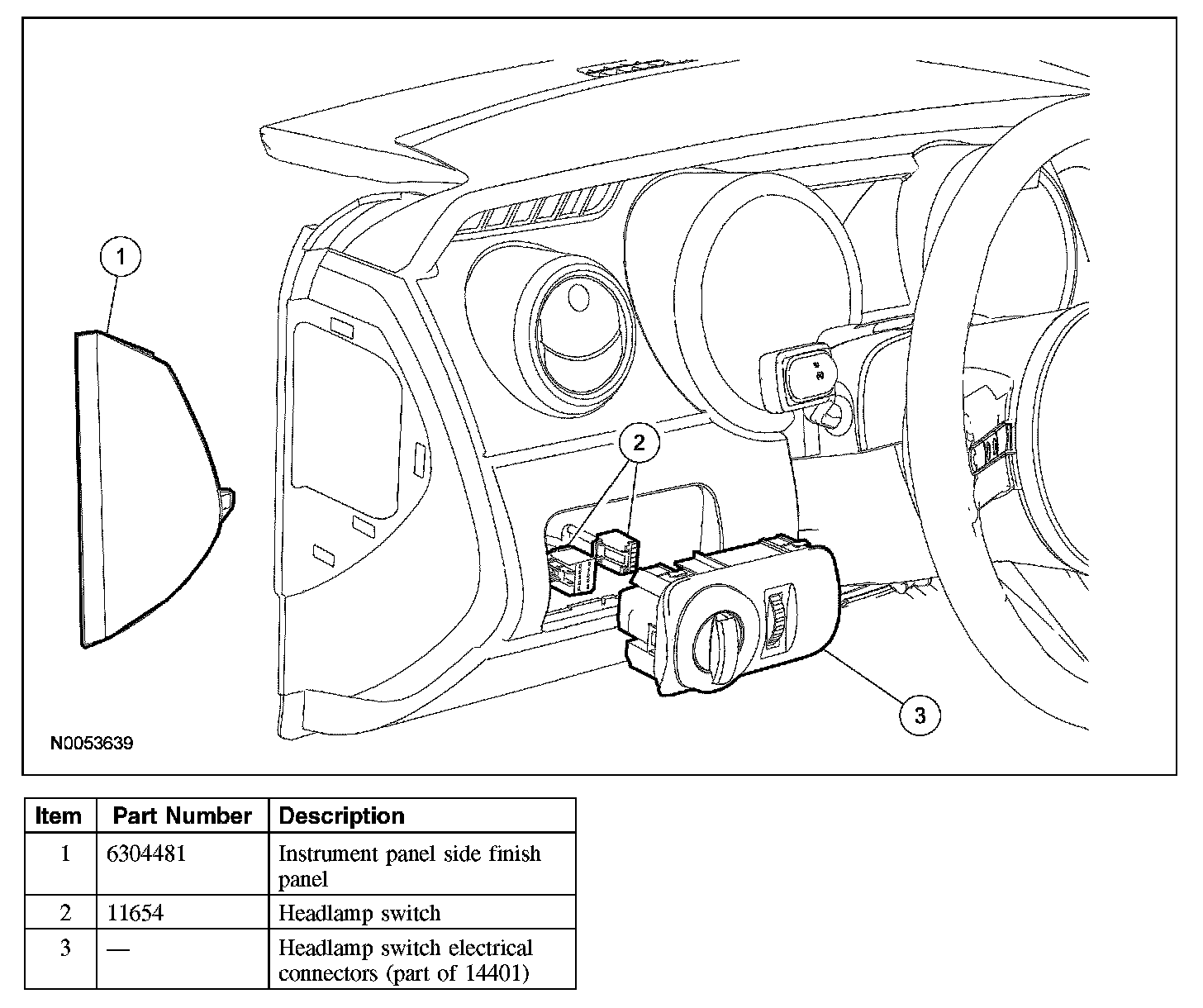 1

2

3

N0053639

| Item | Part Number | Description |
|---|---|---|
| 1 | 6304481 | Instrument panel side finish panel |
| 2 | 11654 | Headlamp switch |
| 3 | — | Headlamp switch electrical connectors (part of 14401) |