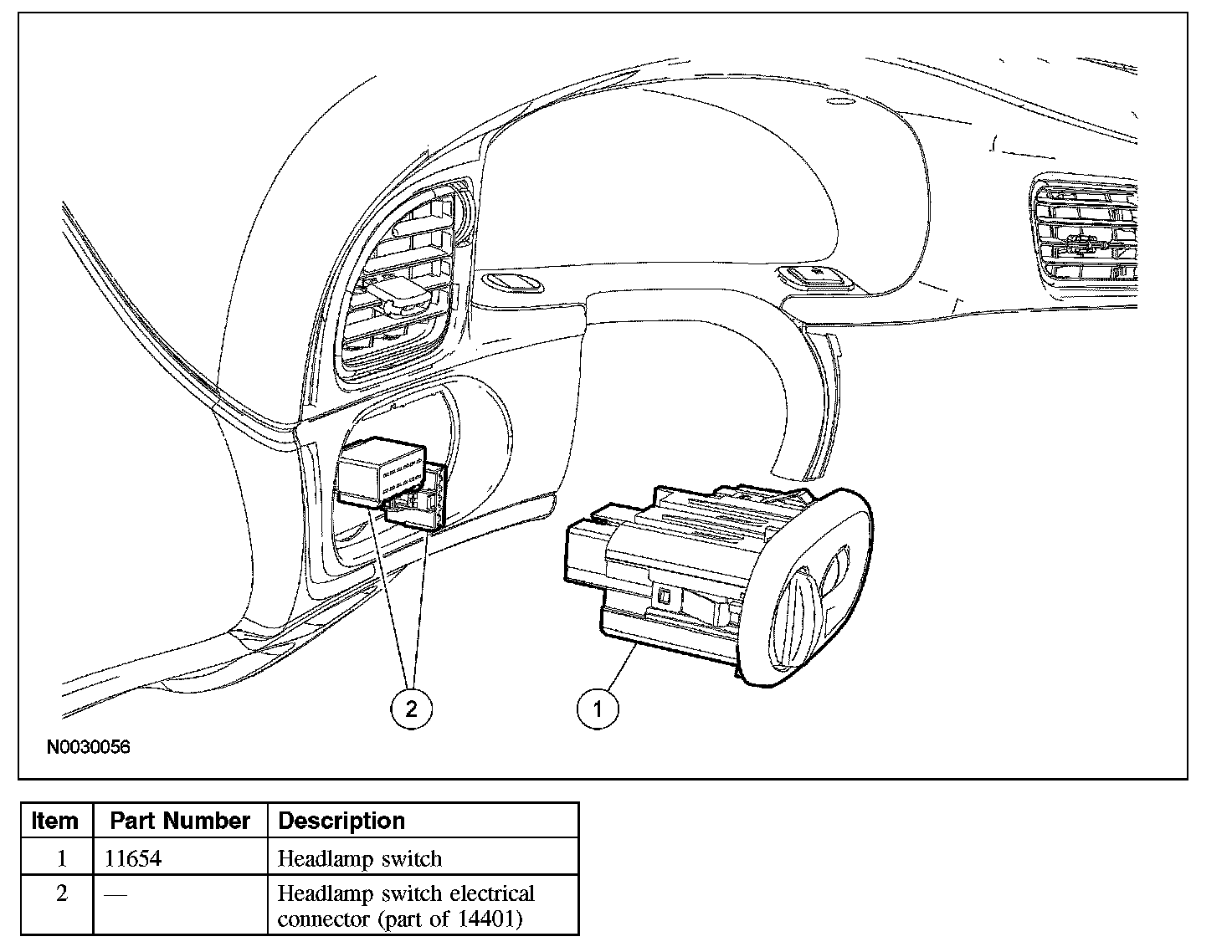 2

1

N0030056

| Item | Part Number | Description |
|---|---|---|
| 1 | 11654 | Headlamp switch |
| 2 | — | Headlamp switch electrical connector (part of 14401) |