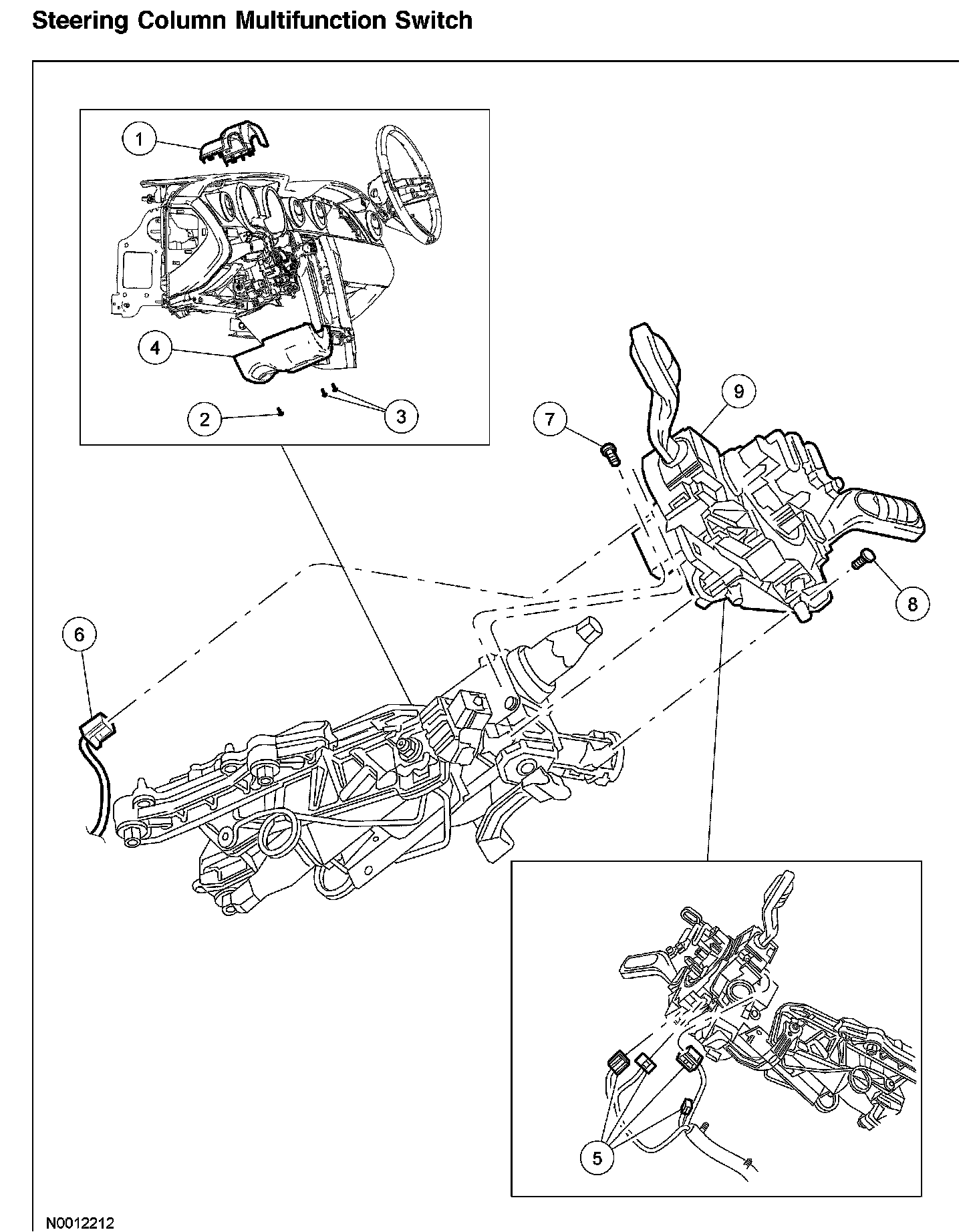 Steering Column Multifunction Switch

1

4

2

3

7

9

8

6

5

N0012212