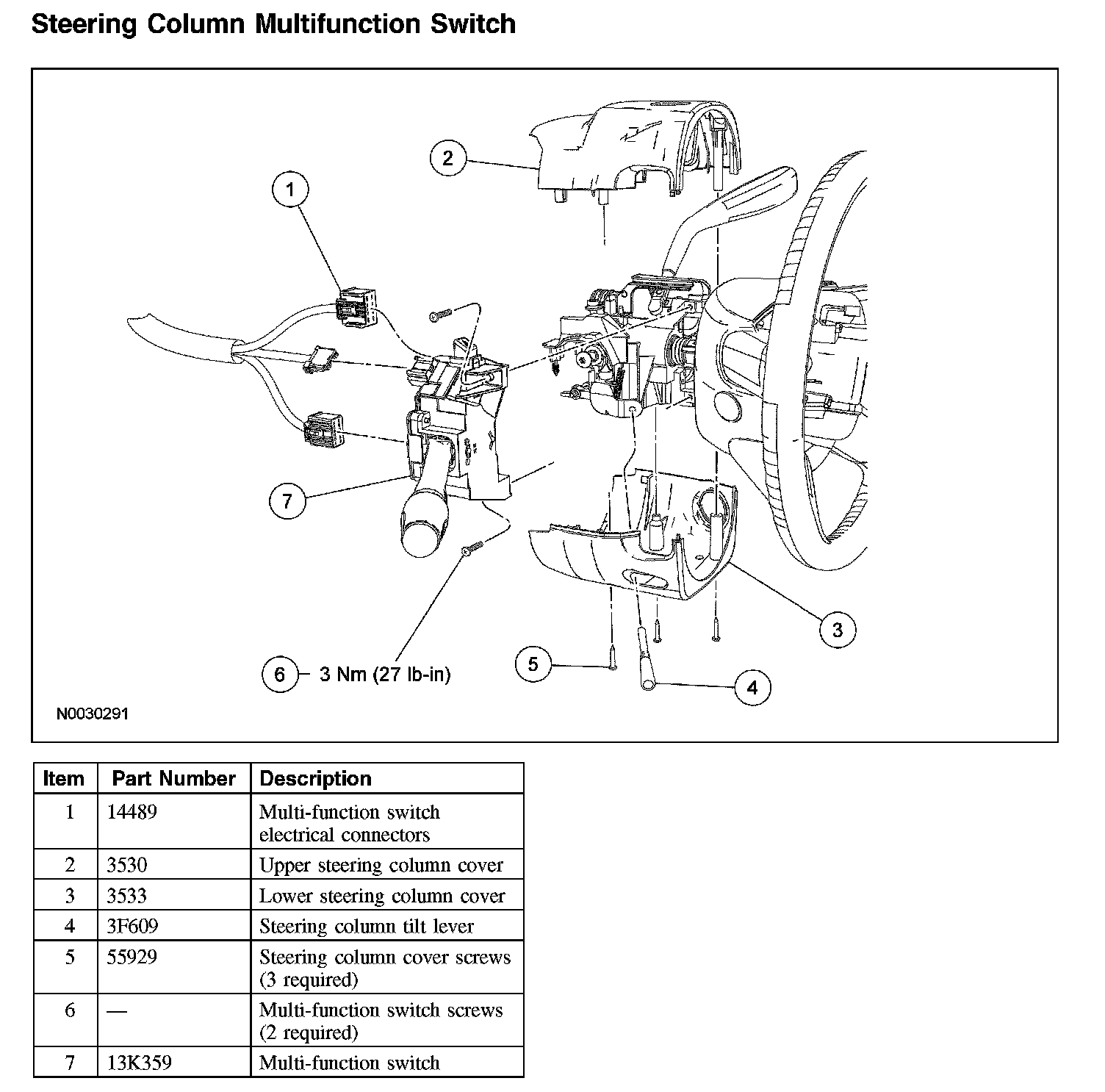 Steering Column Multifunction Switch

2

1

7

3

6 3 Nm (27 lb-in)

5

4

N0030291

| Item | Part Number | Description |
|---|---|---|
| 1 | 14489 | Multi-function switch electrical connectors |
| 2 | 3530 | Upper steering column cover |
| 3 | 3533 | Lower steering column cover |
| 4 | 3F609 | Steering column tilt lever |
| 5 | 55929 | Steering column cover screws (3 required) |
| 6 | — | Multi-function switch screws (2 required) |
| 7 | 13K359 | Multi-function switch |