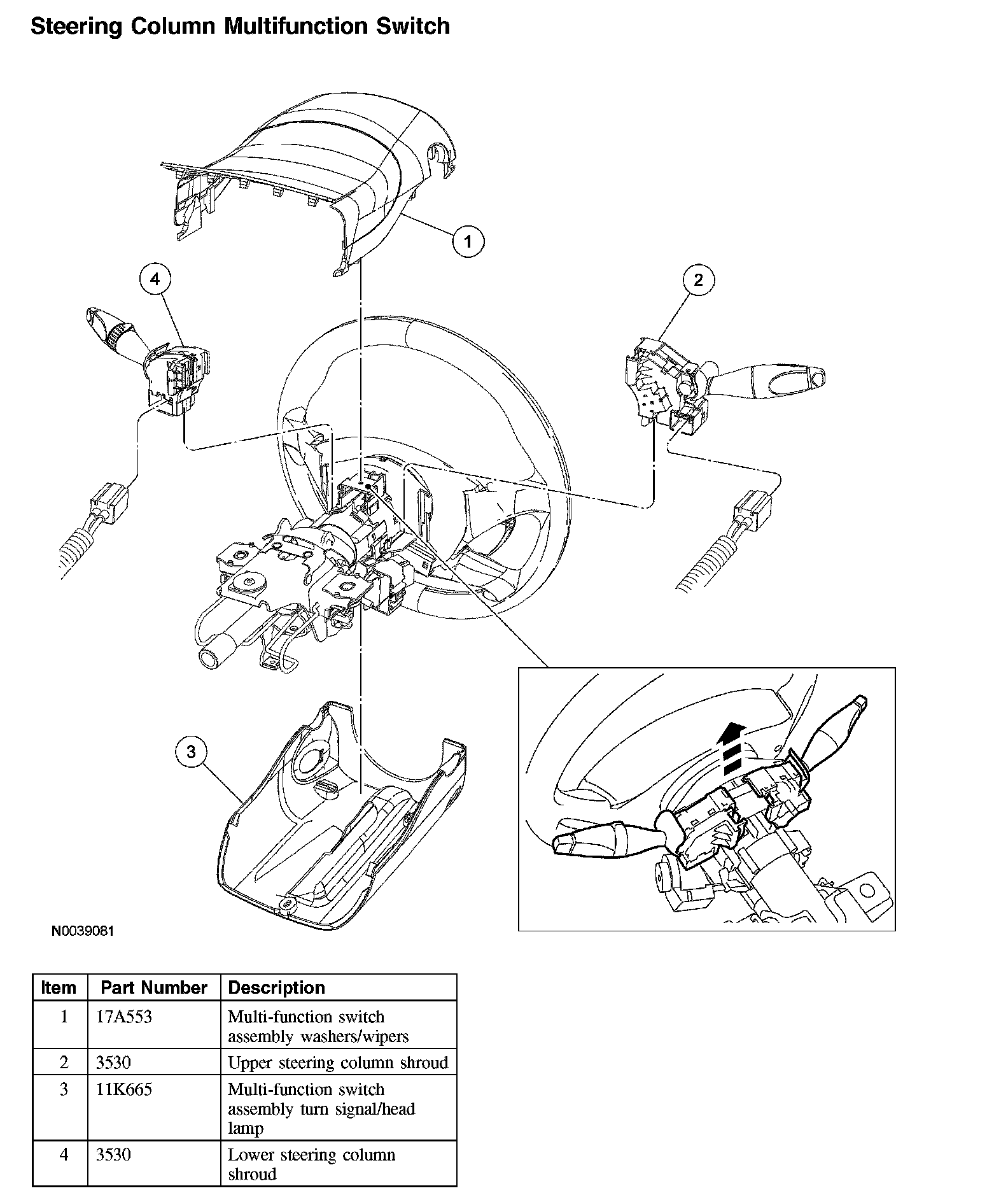 Steering Column Multifunction Switch

1

4

2

3

N0039081

| Item | Part Number | Description |
|---|---|---|
| 1 | 17A553 | Multi-function switch assembly washers/wipers |
| 2 | 3530 | Upper steering column shroud |
| 3 | 11K665 | Multi-function switch assembly turn signal/head lamp |
| 4 | 3530 | Lower steering column shroud |