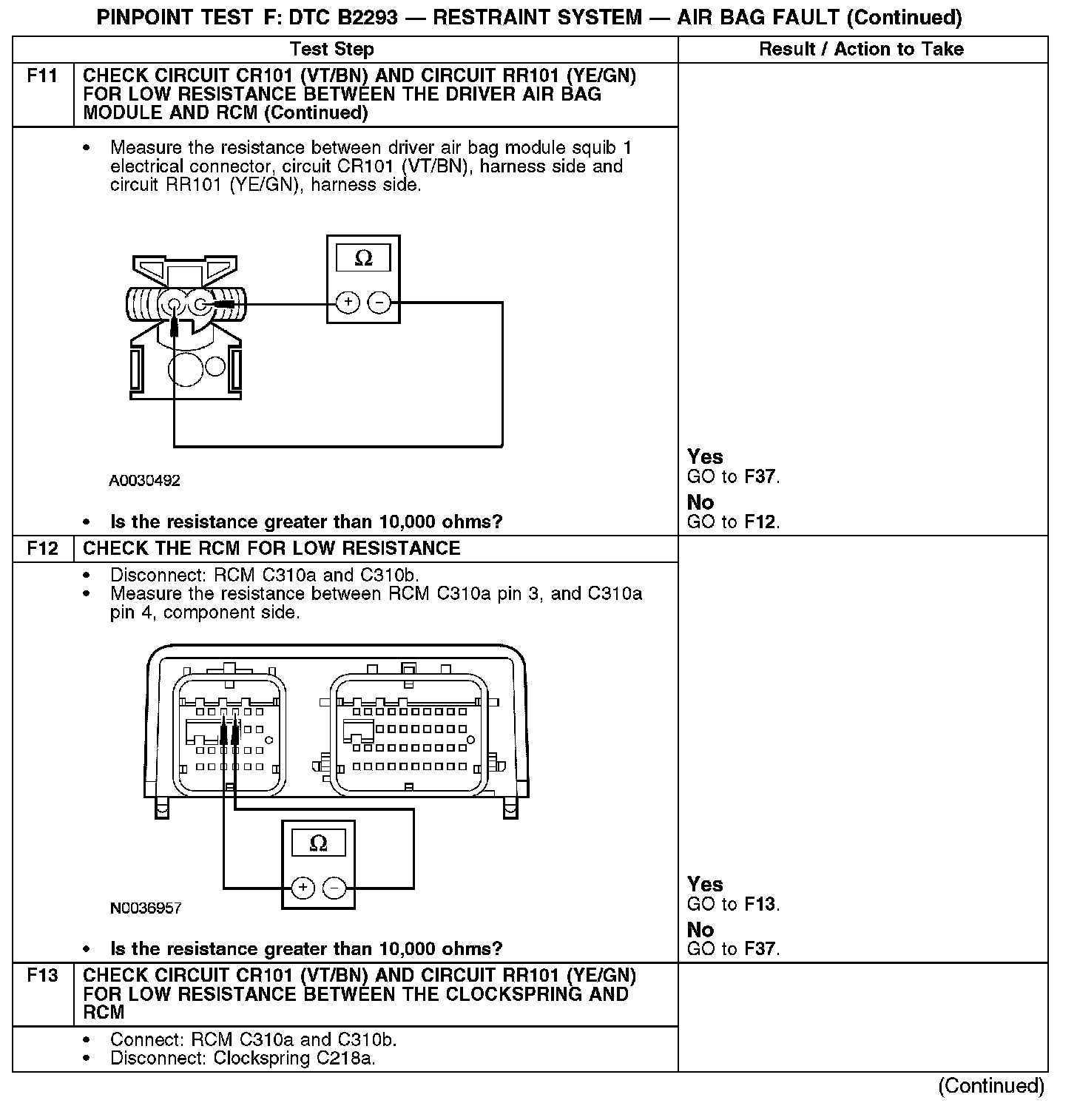 PINPOINT TEST F: DTC B2293 — RESTRAINT SYSTEM — AIR BAG FAULT (Continued)

| | Test Step | Result / Action to Take |
|---|---|---|
| F11 | CHECK CIRCUIT CR101 (VT/BN) AND CIRCUIT RR101 (YE/GN) FOR LOW RESISTANCE BETWEEN THE DRIVER AIR BAG MODULE AND RCM (Continued) | |
| | • Measure the resistance between driver air bag module squib 1 electrical connector, circuit CR101 (VT/BN), harness side and circuit RR101 (YE/GN), harness side. Ω + − A0030492 • Is the resistance greater than 10,000 ohms? | Yes GO to F37. No GO to F12. |
| F12 | CHECK THE RCM FOR LOW RESISTANCE | |
| | • Disconnect: RCM C310a and C310b. • Measure the resistance between RCM C310a pin 3, and C310a pin 4, component side. Ω + − N0036957 • Is the resistance greater than 10,000 ohms? | Yes GO to F13. No GO to F37. |
| F13 | CHECK CIRCUIT CR101 (VT/BN) AND CIRCUIT RR101 (YE/GN) FOR LOW RESISTANCE BETWEEN THE CLOCKSPRING AND RCM | |
| | • Connect: RCM C310a and C310b. • Disconnect: Clockspring C218a. | |

(Continued)