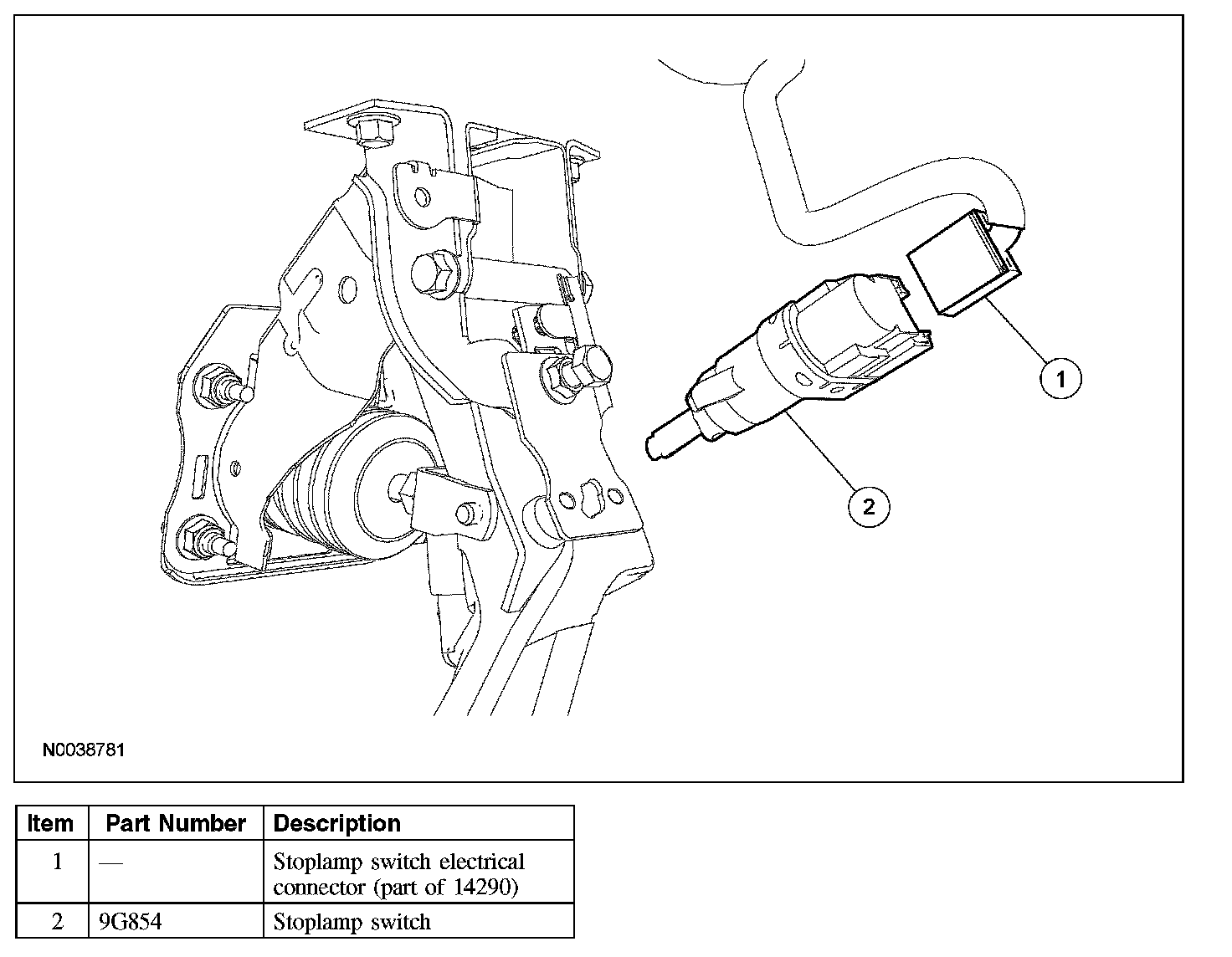 1

2

N0038781

| Item | Part Number | Description |
|---|---|---|
| 1 | — | Stoplamp switch electrical connector (part of 14290) |
| 2 | 9G854 | Stoplamp switch |