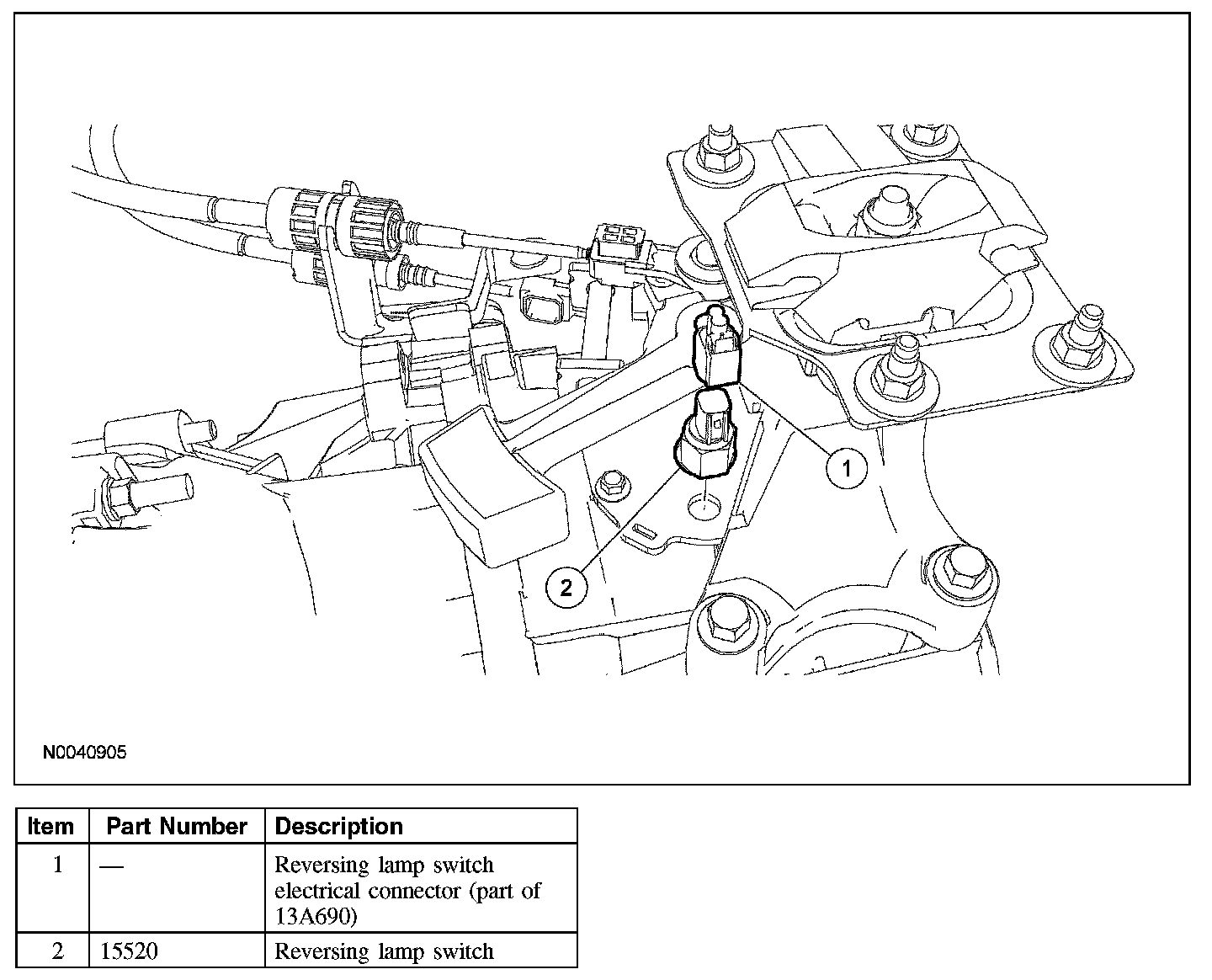 1

2

N0040905

| Item | Part Number | Description |
|---|---|---|
| 1 | — | Reversing lamp switch electrical connector (part of 13A690) |
| 2 | 15520 | Reversing lamp switch |