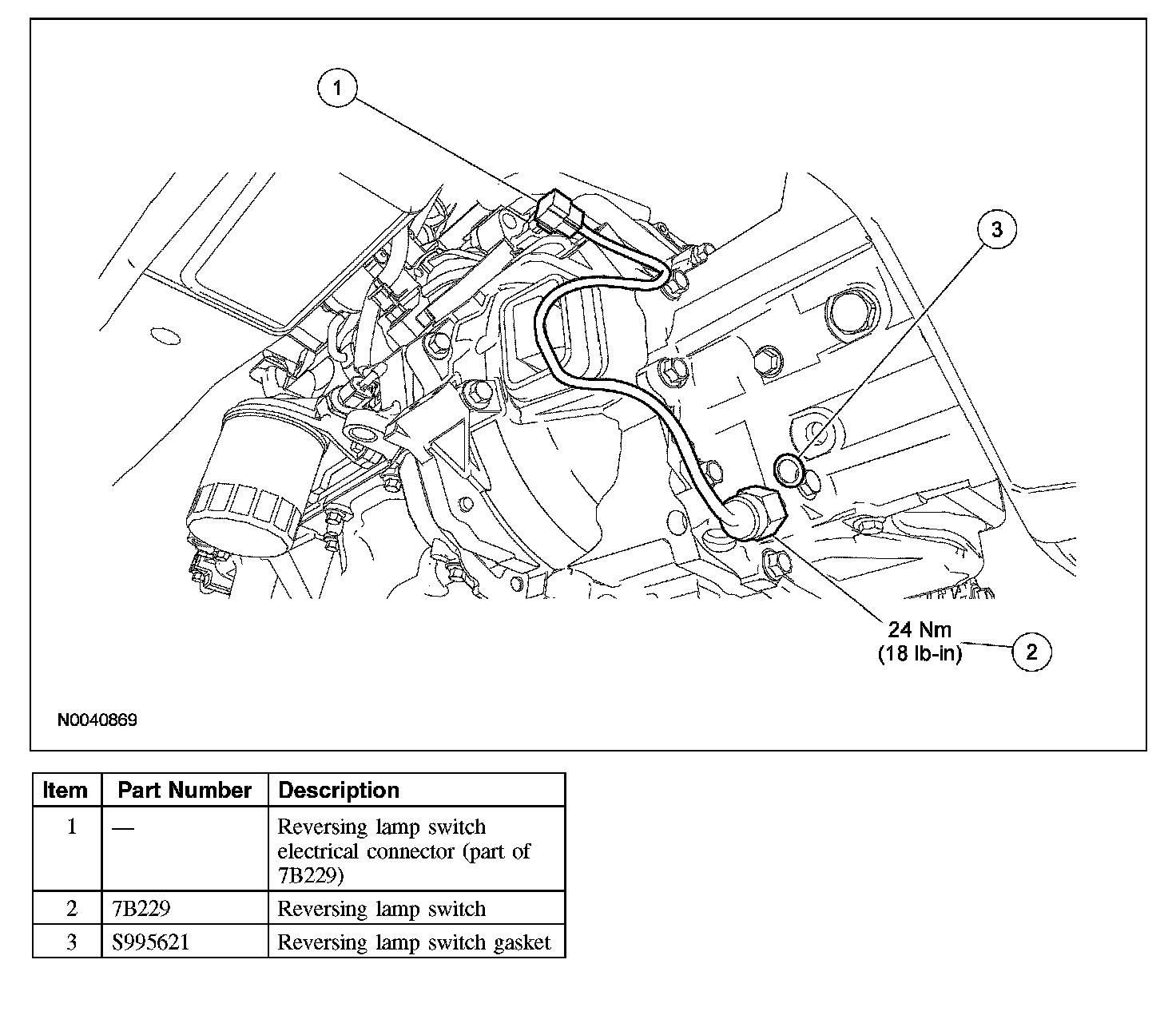 1

3

24 Nm
(18 lb-in)

2

N0040869

| Item | Part Number | Description |
|---|---|---|
| 1 | — | Reversing lamp switch electrical connector (part of 7B229) |
| 2 | 7B229 | Reversing lamp switch |
| 3 | S995621 | Reversing lamp switch gasket |