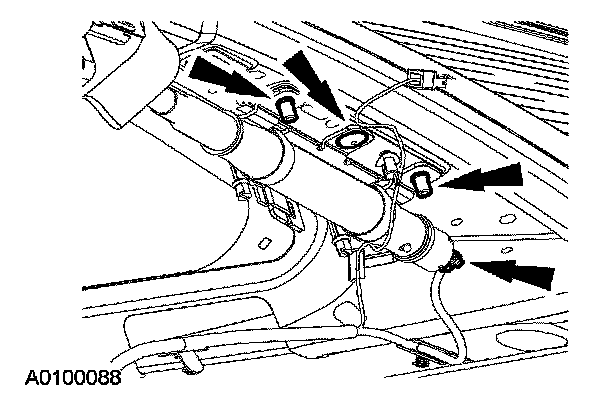 A0100088