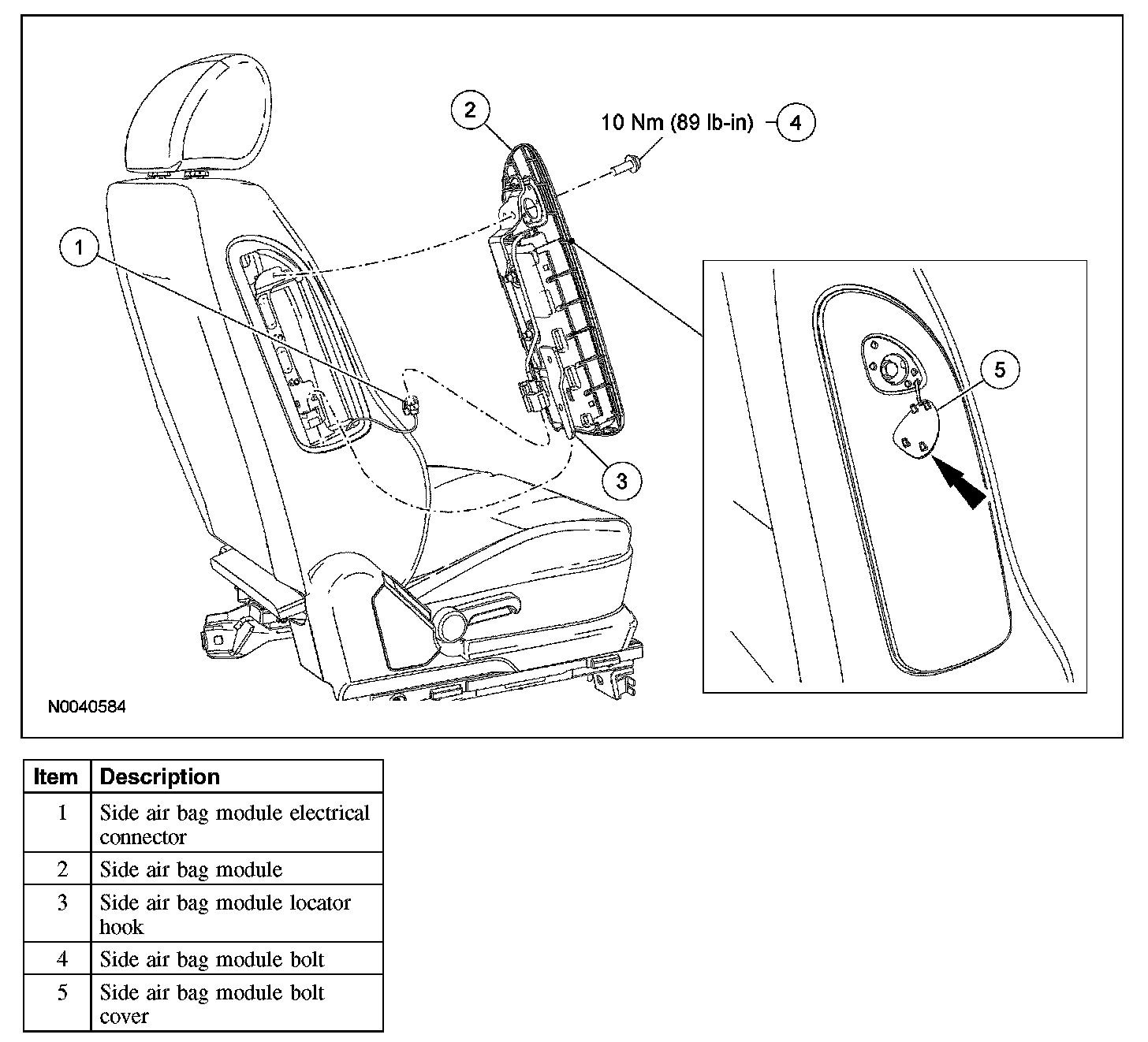 2

10 Nm (89 lb-in)

4

1

5

3

N0040584

| Item | Description |
|---|---|
| 1 | Side air bag module electrical connector |
| 2 | Side air bag module |
| 3 | Side air bag module locator hook |
| 4 | Side air bag module bolt |
| 5 | Side air bag module bolt cover |